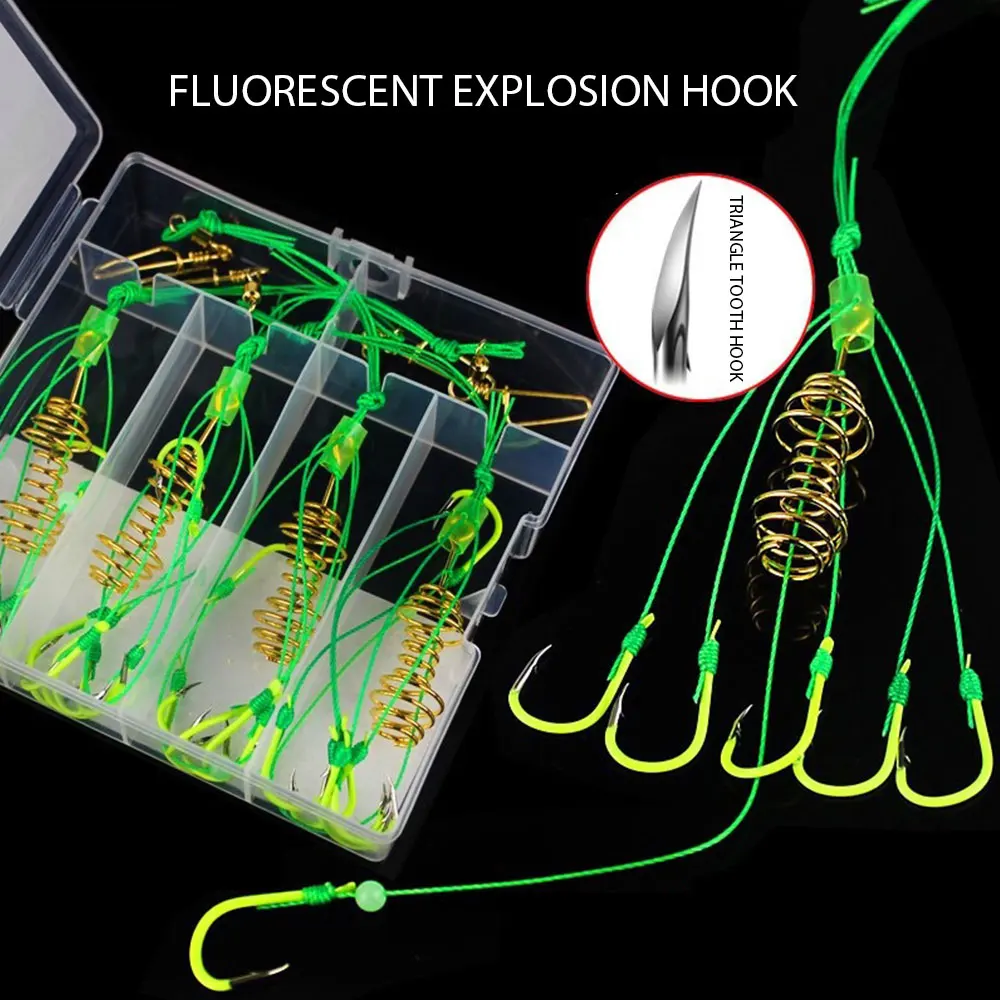 FLUORESCENT EXPLOSION HOOK

TRIANGLE TOOTH HOOK