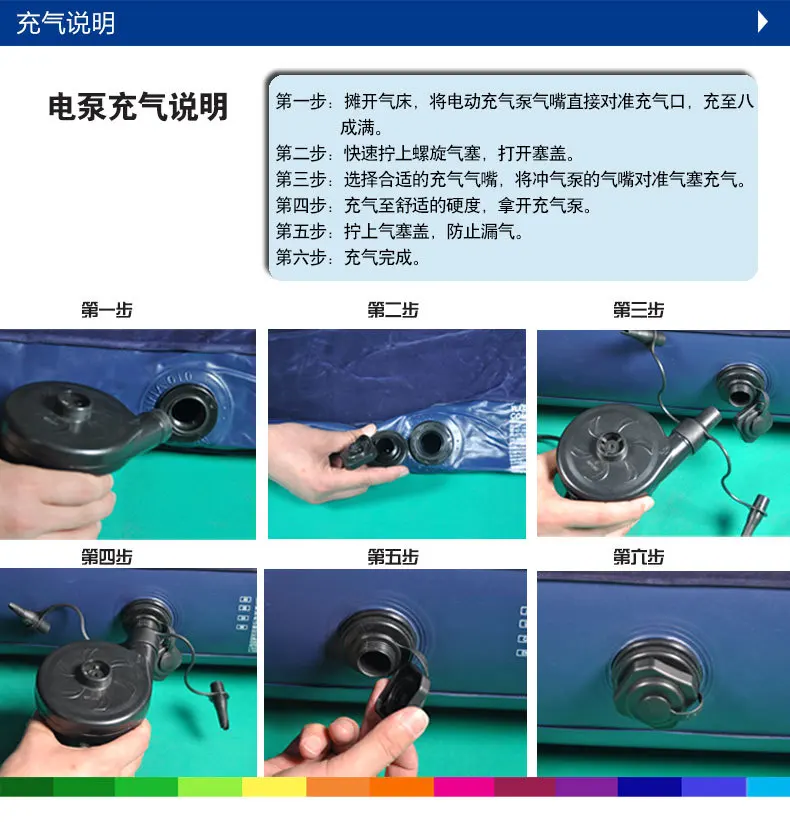 充气说明

电泵充气说明

第一步：摊开气床，将电动充气泵气嘴直接对准充气口，充至八成满。
第二步：快速拧上螺旋气塞，打开塞盖。
第三步：选择合适的充气气嘴，将冲气泵的气嘴对准气塞充气。
第四步：充气至舒适的硬度，拿开充气泵。
第五步：拧上气塞盖，防止漏气。
第六步：充气完成。

第一步

第二步

第三步

第四步

第五步

第六步