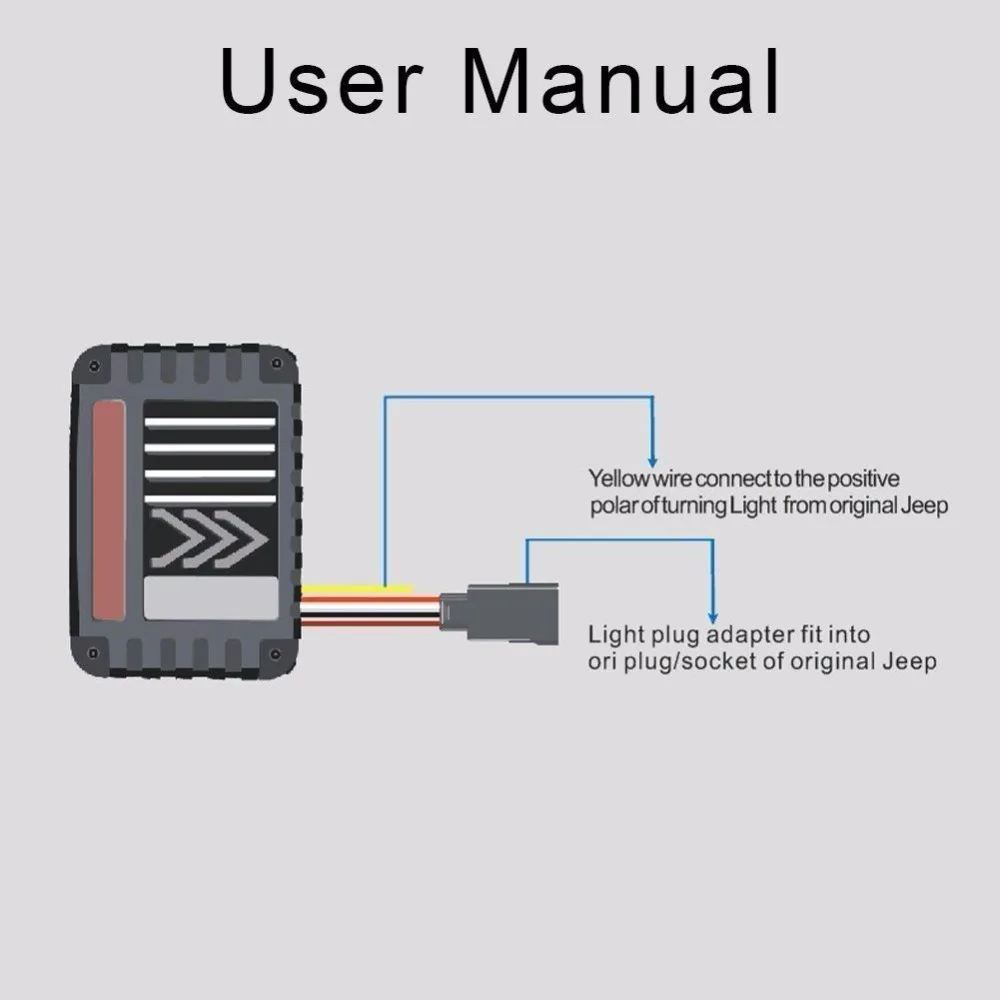 User Manual

Yellow wire connect to the positive polar of turning Light from original Jeep

Light plug adapter fit into ori plug/socket of original Jeep