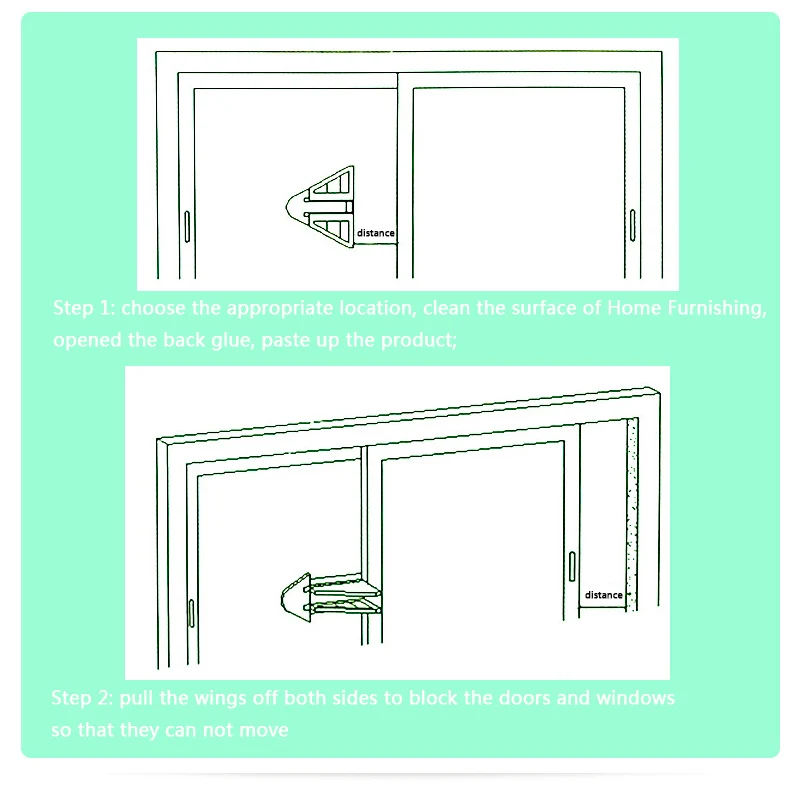 distance

Step 1: choose the appropriate location, clean the surface of Home Furnishing, opened the back glue, paste up the product;

distance

Step 2: pull the wings off both sides to block the doors and windows so that they can not move