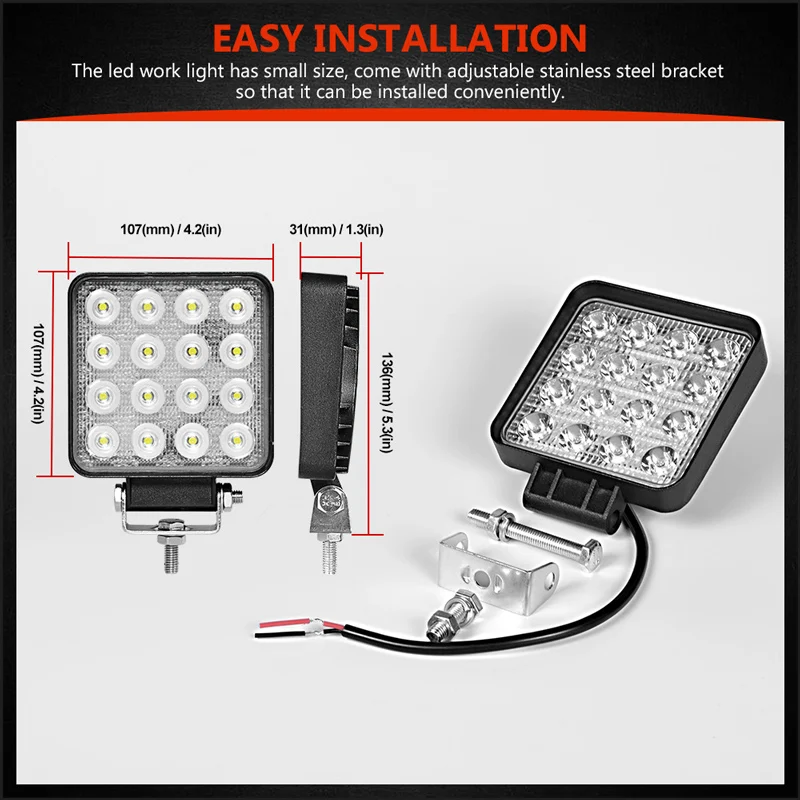 EASY INSTALLATION

The led work light has small size, come with adjustable stainless steel bracket so that it can be installed conveniently.

107(mm) / 4.2(in)

31(mm) / 1.3(in)

107(mm) / 4.2(in)

136(mm) / 5.3(in)