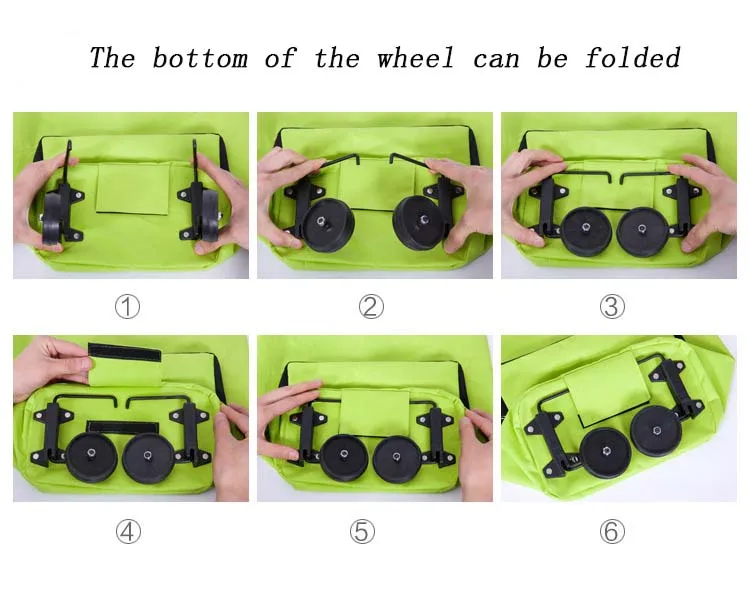 The bottom of the wheel can be folded

①

②

③

④

⑤

⑥