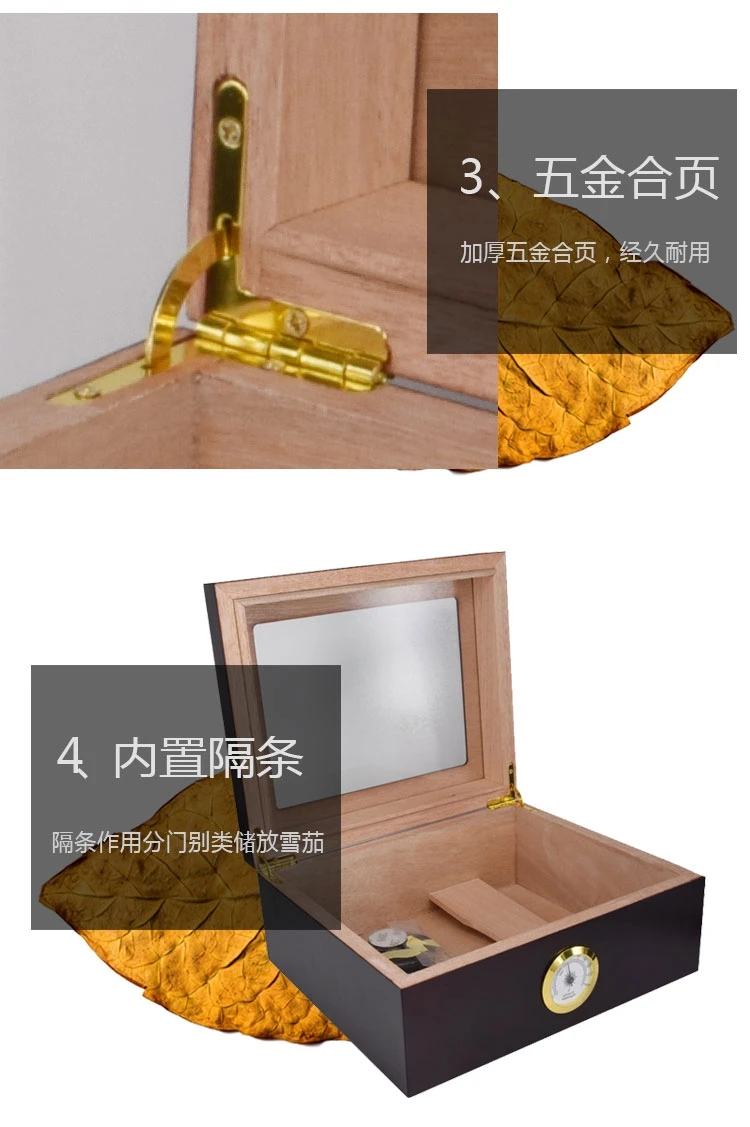 3、五金合页

加厚五金合页，经久耐用

4、内置隔条

隔条作用分门别类储放雪茄