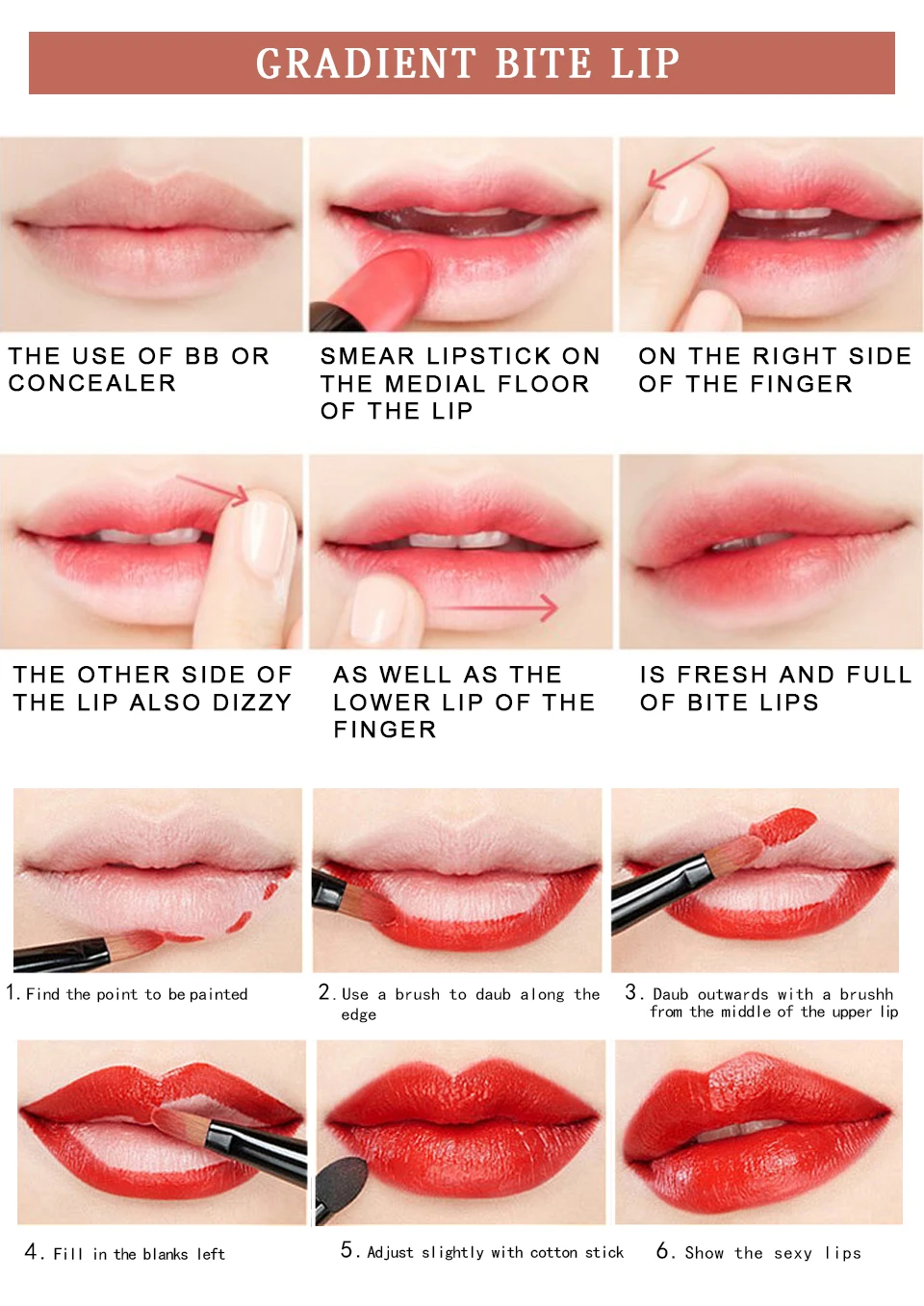 GRADIENT BITE LIP

THE USE OF BB OR CONCEALER

SMEAR LIPSTICK ON THE MEDIAL FLOOR OF THE LIP

ON THE RIGHT SIDE OF THE FINGER

THE OTHER SIDE OF THE LIP ALSO DIZZY

AS WELL AS THE LOWER LIP OF THE FINGER

IS FRESH AND FULL OF BITE LIPS

1. Find the point to be painted

2. Use a brush to daub along the edge

3. Daub outwards with a brushh from the middle of the upper lip

4. Fill in the blanks left

5. Adjust slightly with cotton stick

6. Show the sexy lips