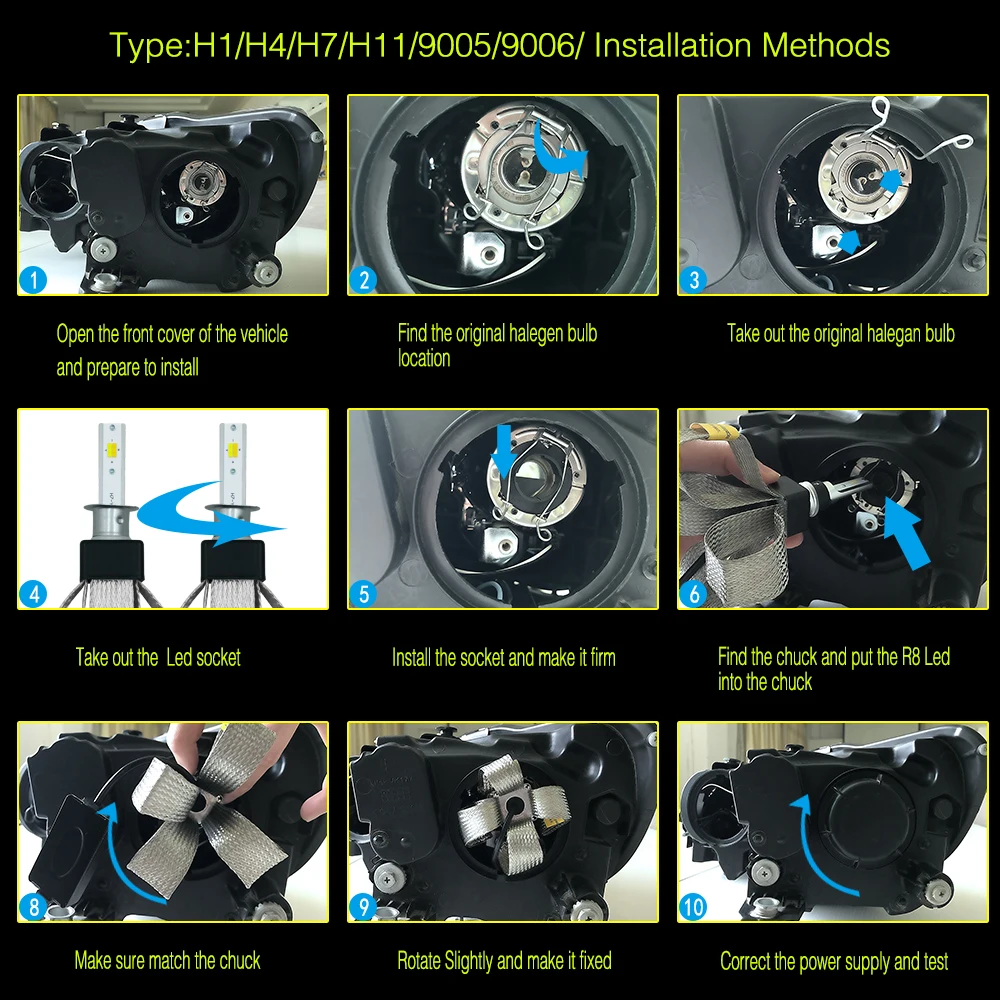 Type:H1/H4/H7/H11/9005/9006/ Installation Methods

1

Open the front cover of the vehicle and prepare to install

2

Find the original halegen bulb location

3

Take out the original halegan bulb

4

Take out the Led socket

5

Install the socket and make it firm

6

Find the chuck and put the R8 Led into the chuck

8

Make sure match the chuck

9

Rotate Slightly and make it fixed

10

Correct the power supply and test