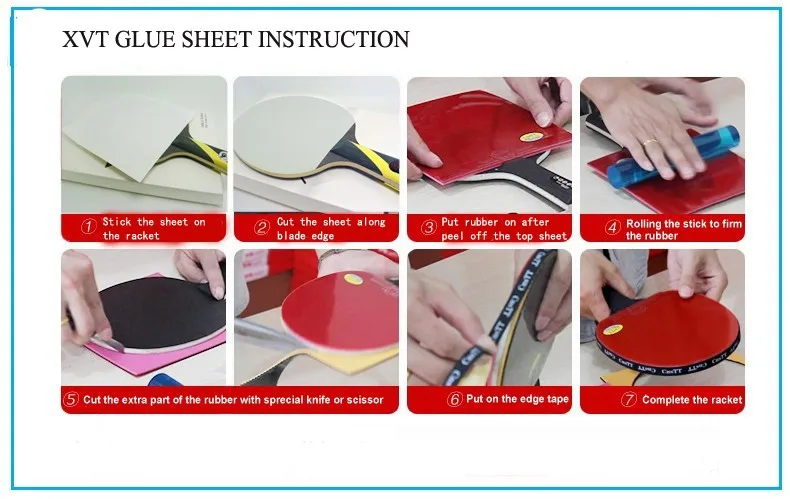 XVT GLUE SHEET INSTRUCTION

① Stick the sheet on the racket

② Cut the sheet along blade edge

③ Put rubber on after peel off the top sheet

④ Rolling the stick to firm the rubber

⑤ Cut the extra part of the rubber with sprecial knife or scissor

⑥ Put on the edge tape

⑦ Complete the racket