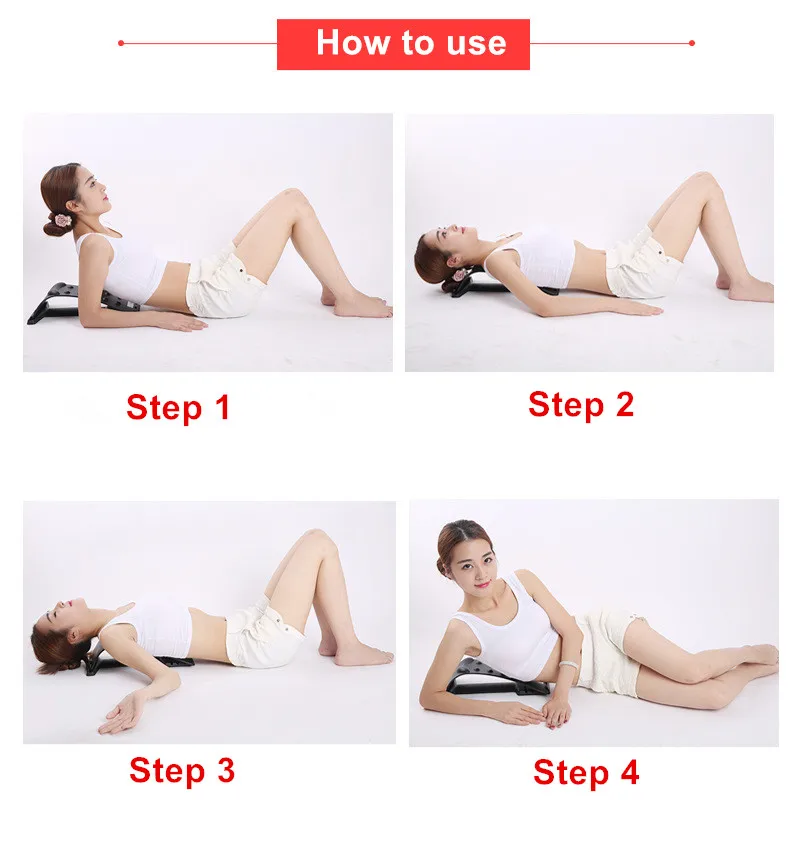 How to use

Step 1

Step 2

Step 3

Step 4