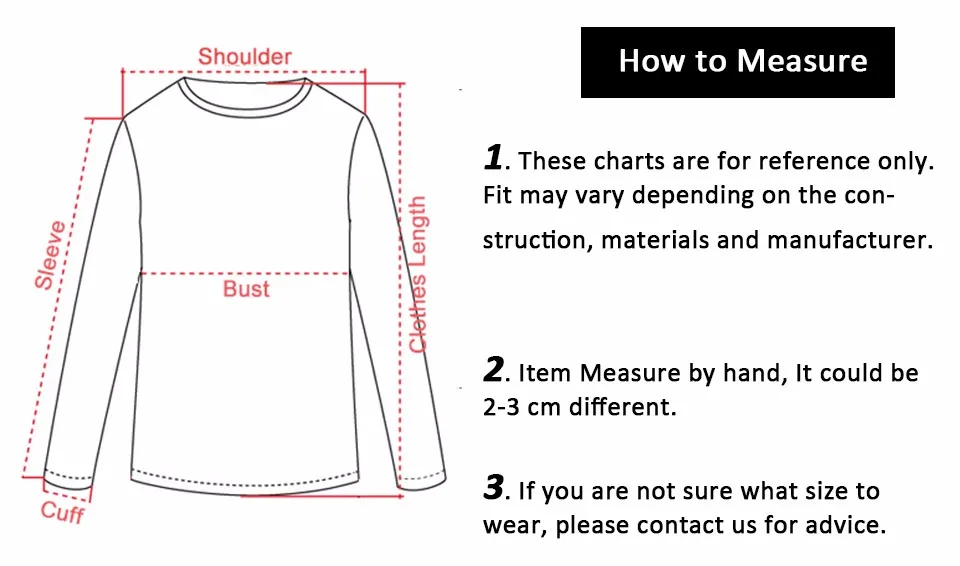 Shoulder

Sleeve

Bust

Clothes Length

Cuff

How to Measure

1. These charts are for reference only. Fit may vary depending on the construction, materials and manufacturer.

2. Item Measure by hand, It could be 2-3 cm different.

3. If you are not sure what size to wear, please contact us for advice.