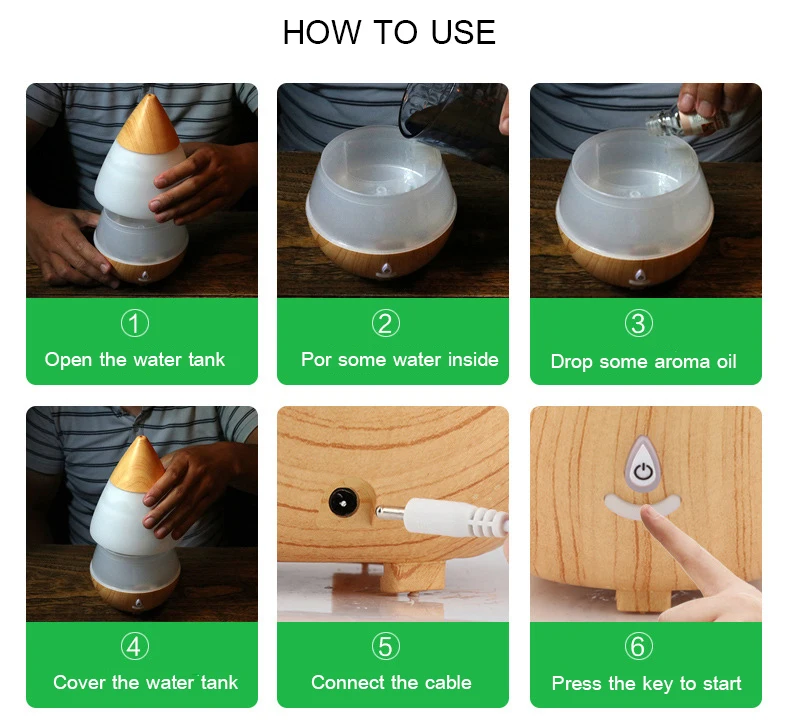 HOW TO USE

①
Open the water tank

②
Por some water inside

③
Drop some aroma oil

④
Cover the water tank

⑤
Connect the cable

⑥
Press the key to start