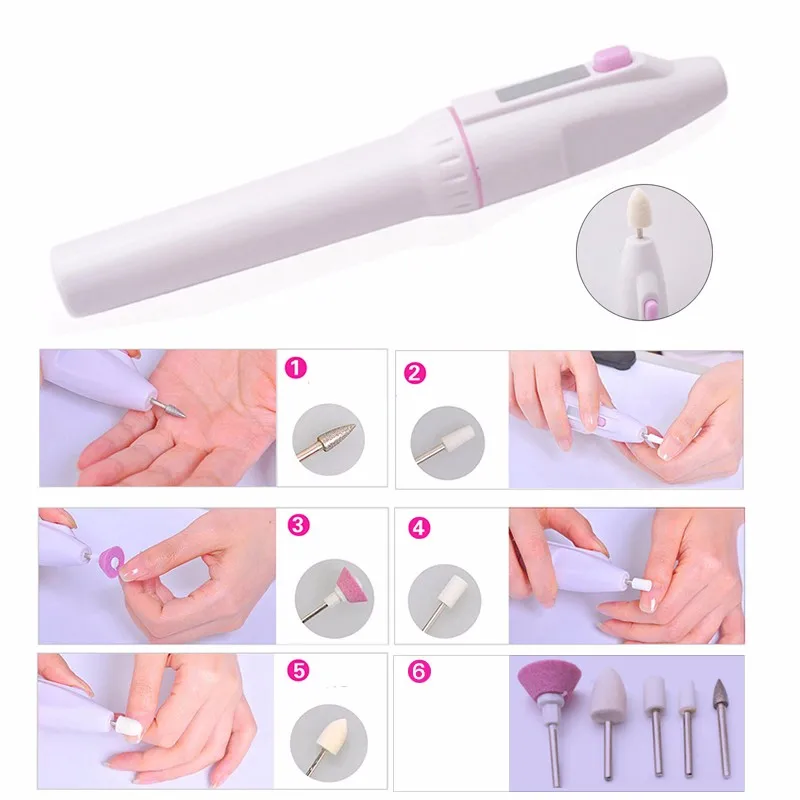 1
2
3
4
5
6