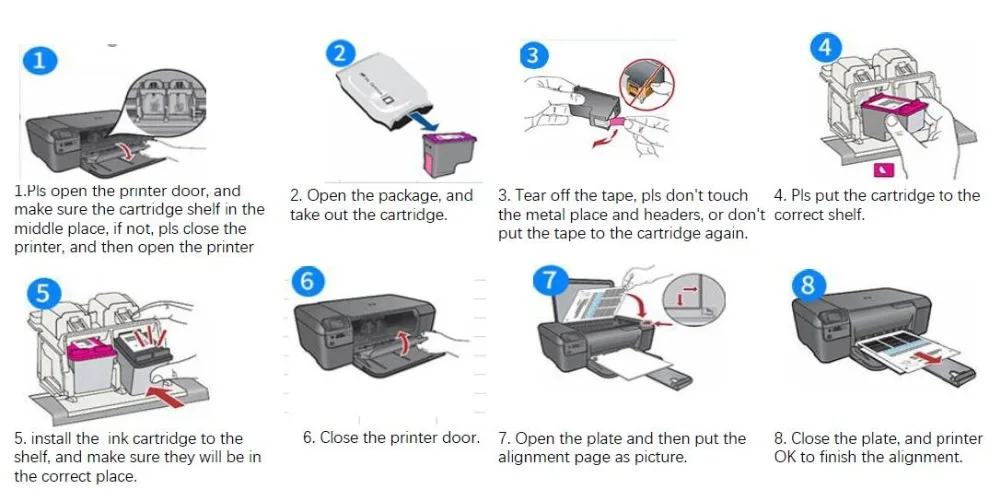 1

1.Pls open the printer door, and make sure the cartridge shelf in the middle place, if not, pls close the printer, and then open the printer

2

2. Open the package, and take out the cartridge.

3

3. Tear off the tape, pls don't touch the metal place and headers, or don't put the tape to the cartridge again.

4

4. Pls put the cartridge to the correct shelf.

5

5. install the ink cartridge to the shelf, and make sure they will be in the correct place.

6

6. Close the printer door.

7

7. Open the plate and then put the alignment page as picture.

8

8. Close the plate, and printer OK to finish the alignment.