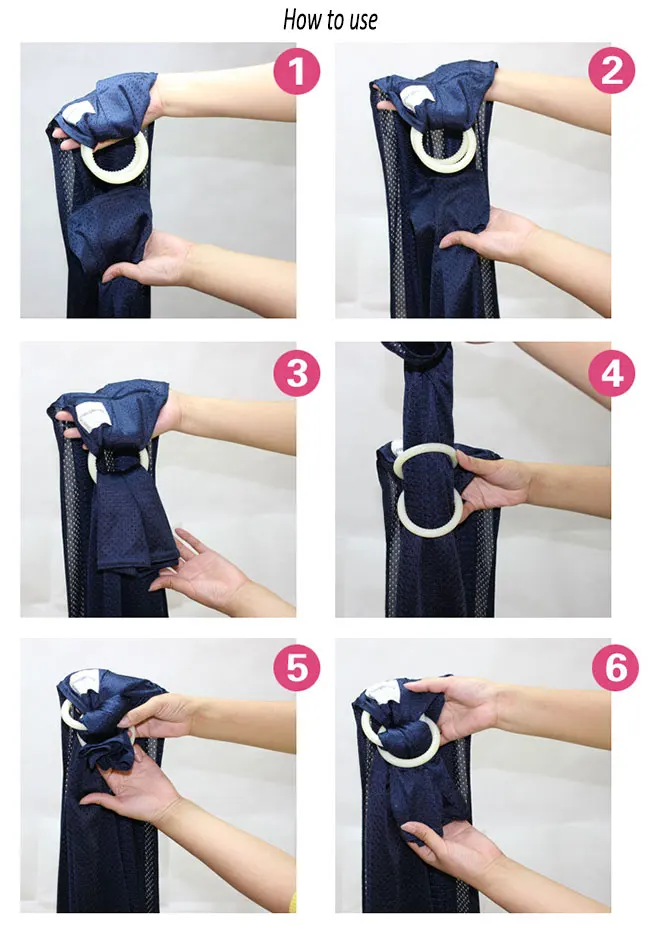 How to use

1

2

3

4

5

6