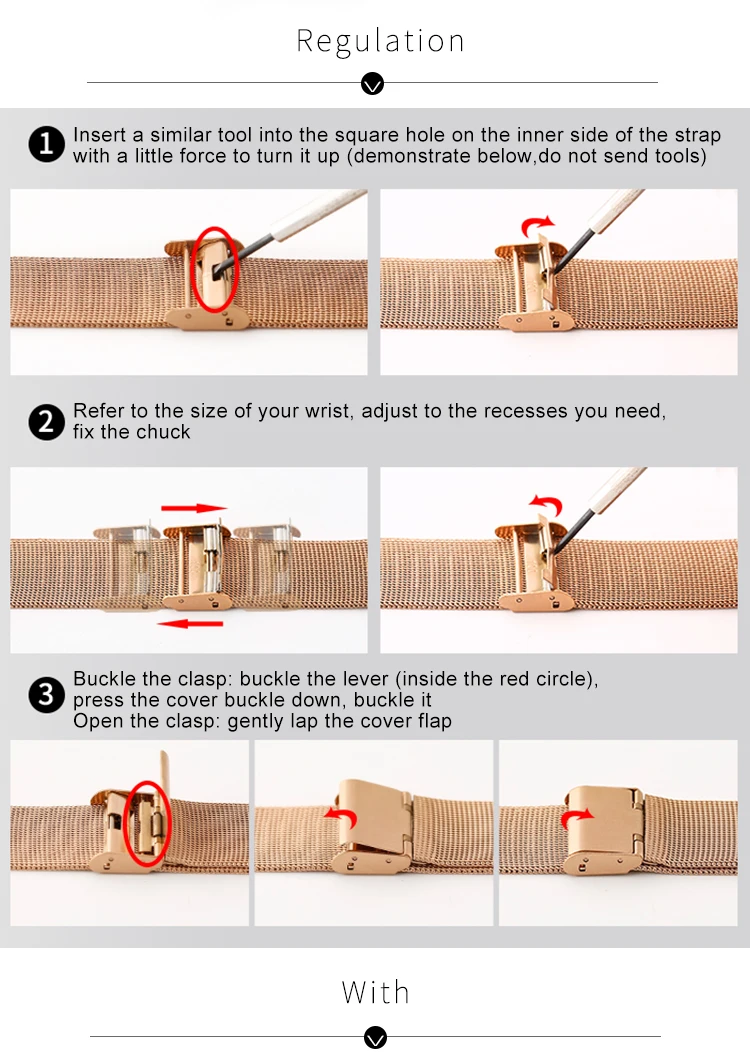 Regulation

1 Insert a similar tool into the square hole on the inner side of the strap with a little force to turn it up (demonstrate below,do not send tools)

2 Refer to the size of your wrist, adjust to the recesses you need, fix the chuck

3 Buckle the clasp: buckle the lever (inside the red circle), press the cover buckle down, buckle it
Open the clasp: gently lap the cover flap

With