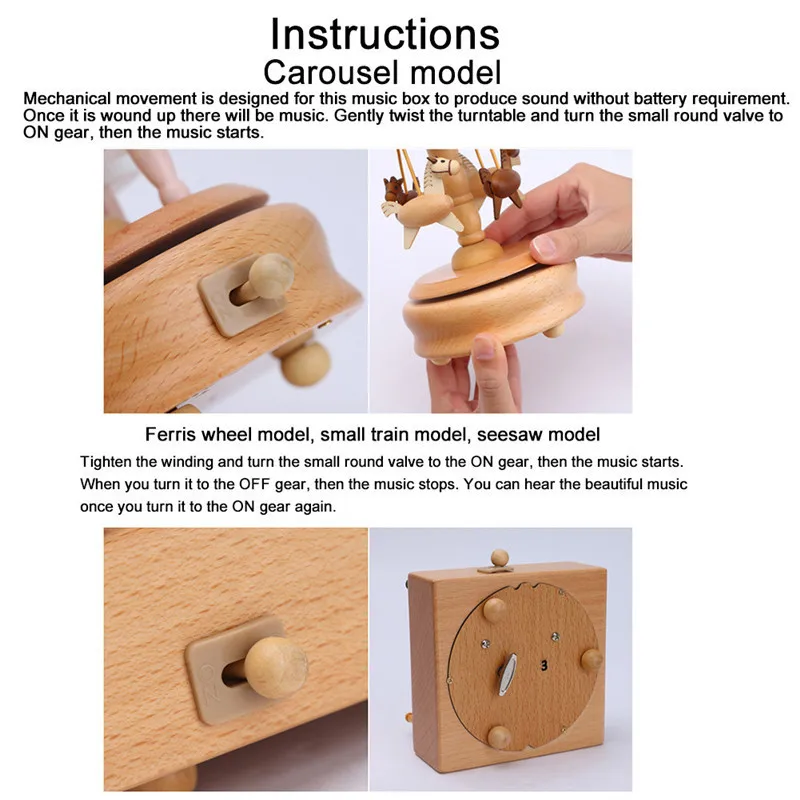 Instructions
Carousel model

Mechanical movement is designed for this music box to produce sound without battery requirement. Once it is wound up there will be music. Gently twist the turntable and turn the small round valve to ON gear, then the music starts.

Ferris wheel model, small train model, seesaw model

Tighten the winding and turn the small round valve to the ON gear, then the music starts. When you turn it to the OFF gear, then the music stops. You can hear the beautiful music once you turn it to the ON gear again.

3