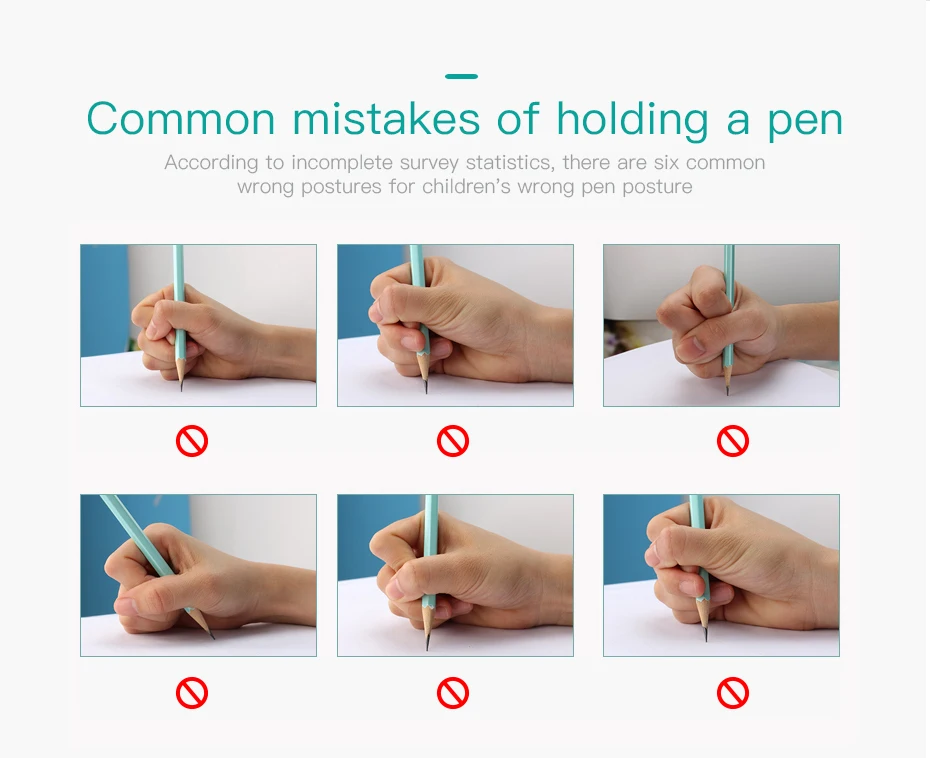 Common mistakes of holding a pen

According to incomplete survey statistics, there are six common wrong postures for children's wrong pen posture