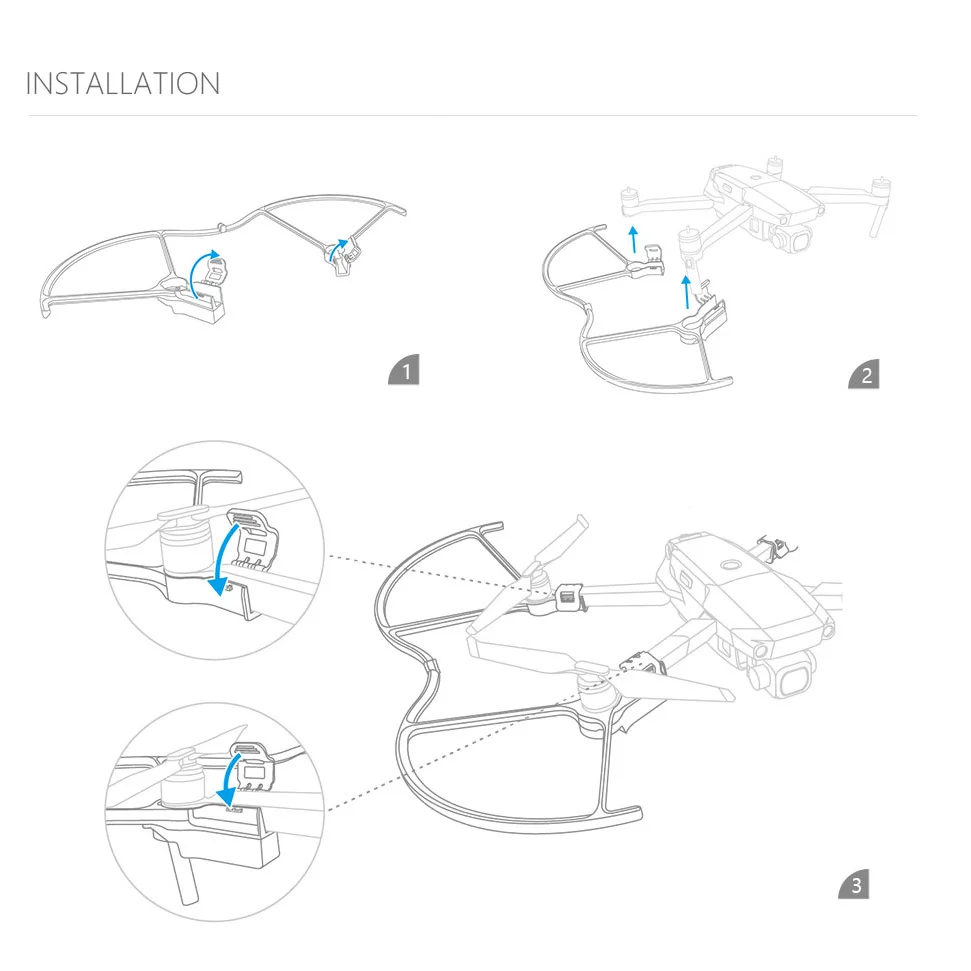 INSTALLATION

1

2

3