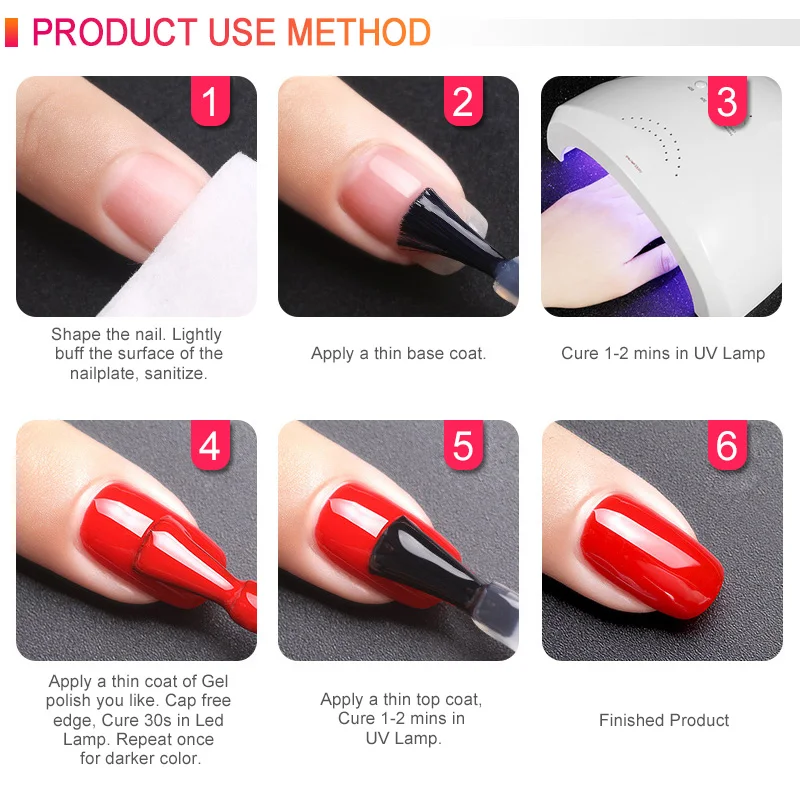 PRODUCT USE METHOD

1

Shape the nail. Lightly buff the surface of the nailplate, sanitize.

2

Apply a thin base coat.

3

Cure 1-2 mins in UV Lamp

4

Apply a thin coat of Gel polish you like. Cap free edge, Cure 30s in Led Lamp. Repeat once for darker color.

5

Apply a thin top coat, Cure 1-2 mins in UV Lamp.

6

Finished Product