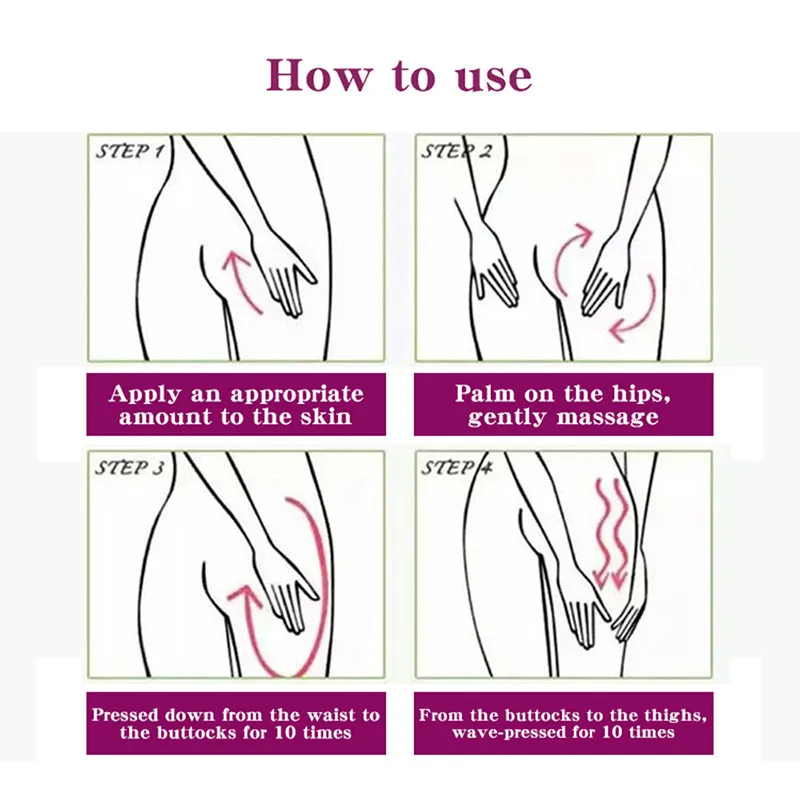 How to use

STEP 1

Apply an appropriate amount to the skin

STEP 2

Palm on the hips, gently massage

STEP 3

Pressed down from the waist to the buttocks for 10 times

STEP 4

From the buttocks to the thighs, wave-pressed for 10 times