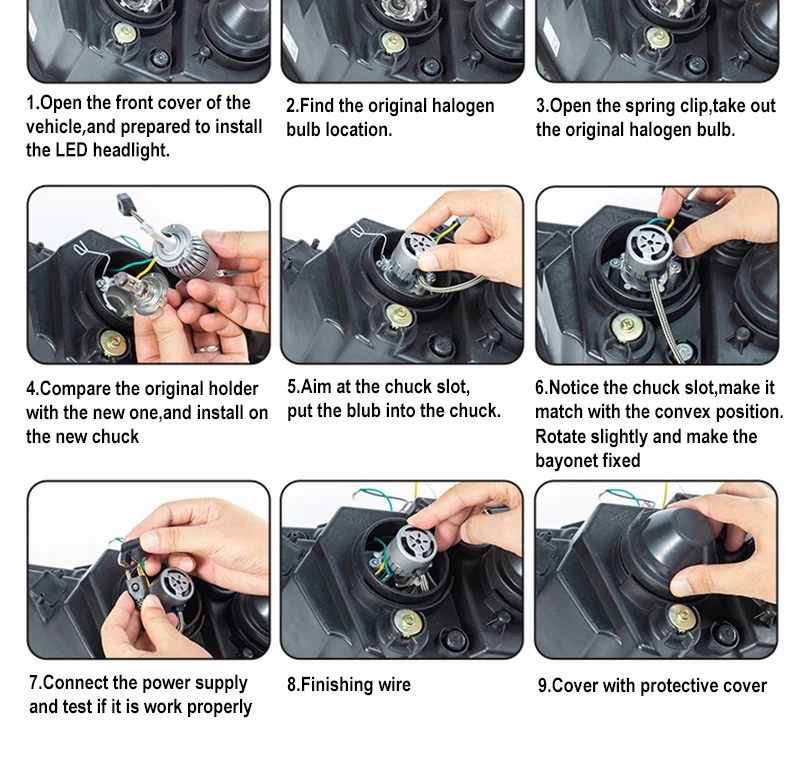 1.Open the front cover of the vehicle,and prepared to install the LED headlight.

2.Find the original halogen bulb location.

3.Open the spring clip,take out the original halogen bulb.

4.Compare the original holder with the new one,and install on the new chuck

5.Aim at the chuck slot, put the blub into the chuck.

6.Notice the chuck slot,make it match with the convex position. Rotate slightly and make the bayonet fixed

7.Connect the power supply and test if it is work properly

8.Finishing wire

9.Cover with protective cover