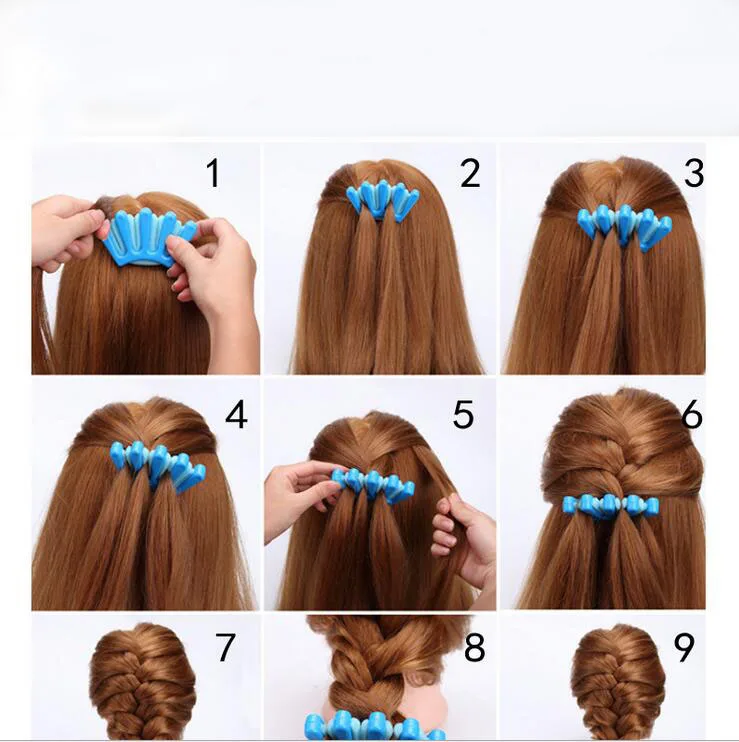 1
2
3
4
5
6
7
8
9