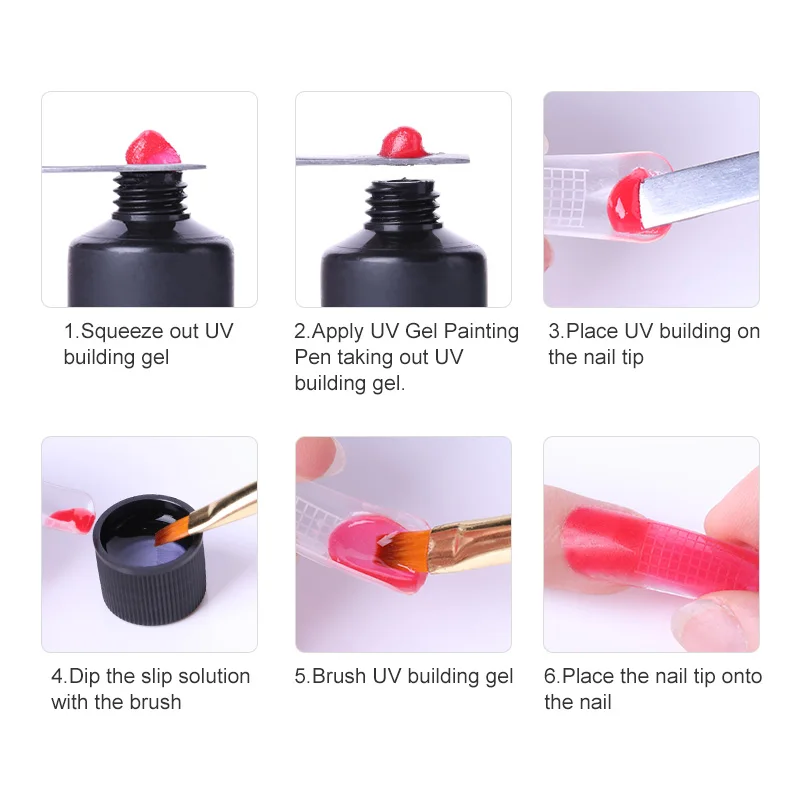 1.Squeeze out UV building gel

2.Apply UV Gel Painting Pen taking out UV building gel.

3.Place UV building on the nail tip

4.Dip the slip solution with the brush

5.Brush UV building gel

6.Place the nail tip onto the nail