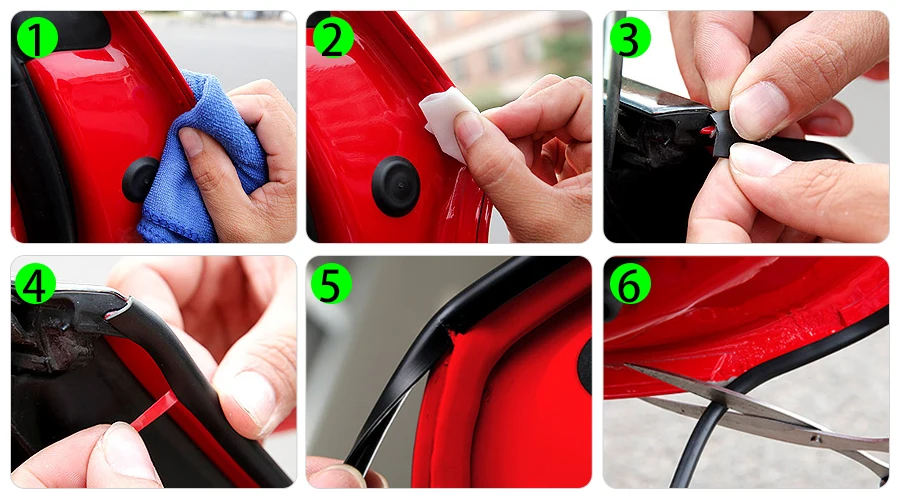 1

2

3

4

5

6