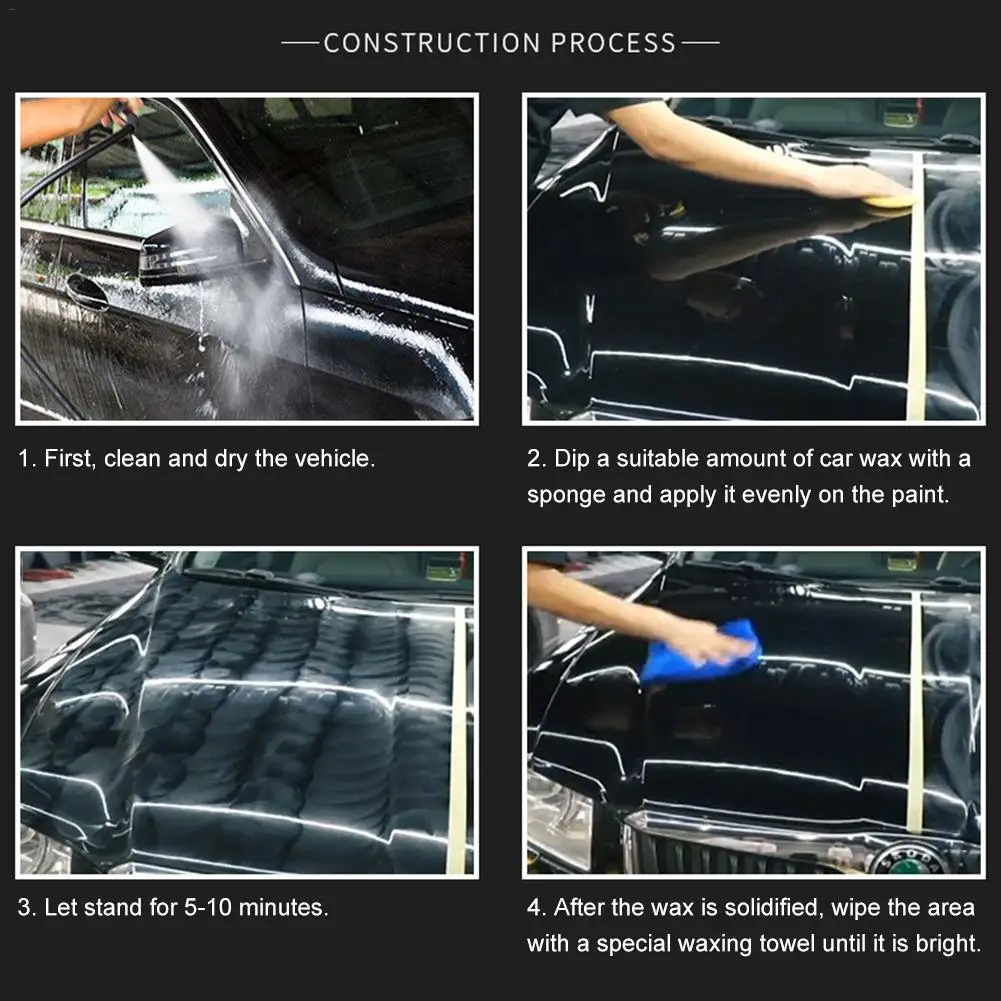 CONSTRUCTION PROCESS

1. First, clean and dry the vehicle.

2. Dip a suitable amount of car wax with a sponge and apply it evenly on the paint.

3. Let stand for 5-10 minutes.

4. After the wax is solidified, wipe the area with a special waxing towel until it is bright.