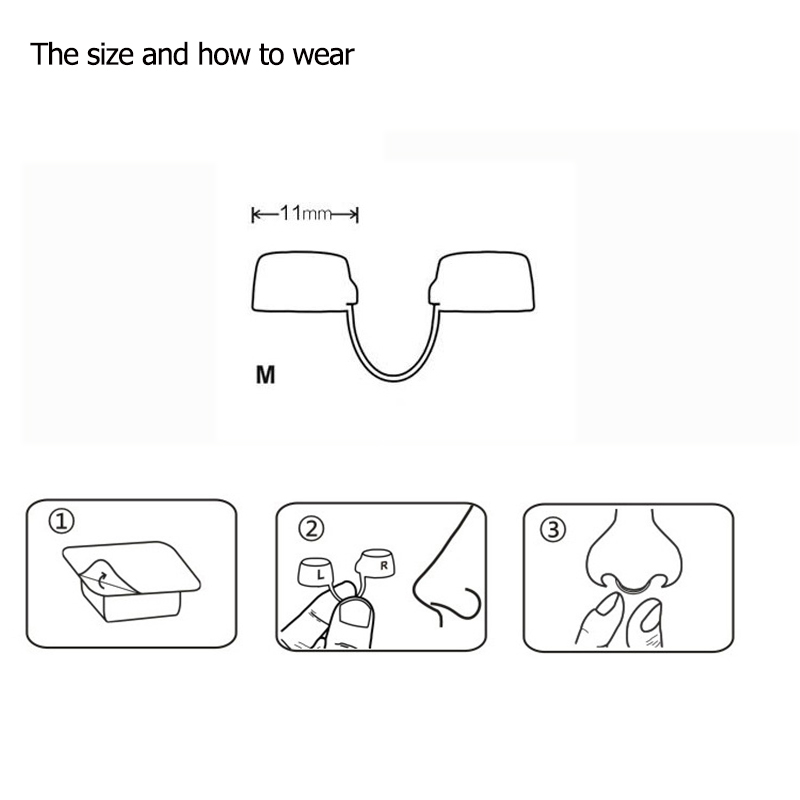 The size and how to wear

11mm

M

①

②

L

R

③