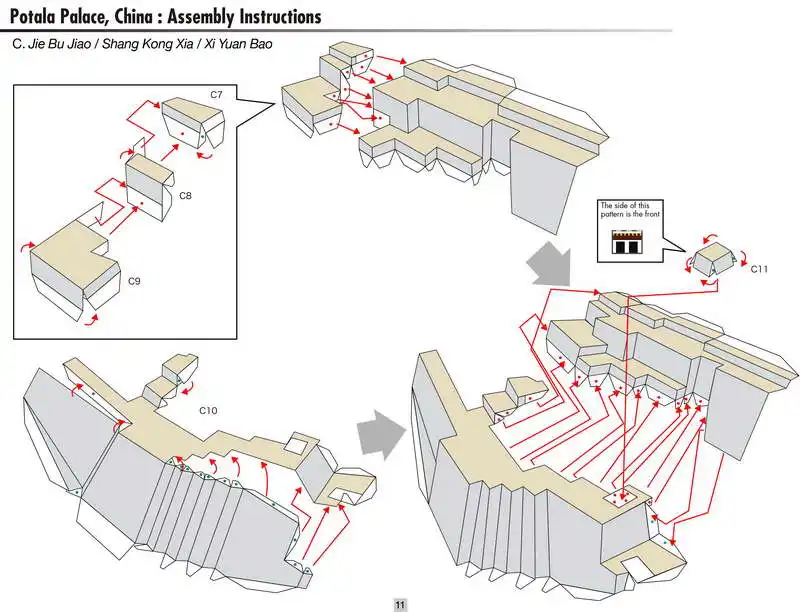 Potala Palace, China : Assembly Instructions

C. Jie Bu Jiao / Shang Kong Xia / Xi Yuan Bao

C7

C8

C9

The side of this pattern is the front

C11

C10

11