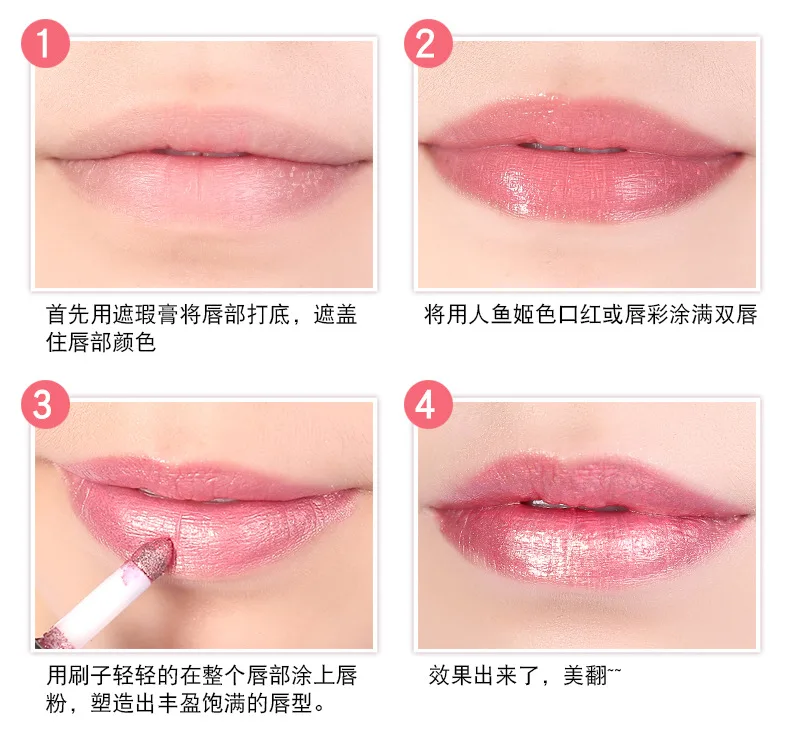 1

首先用遮瑕膏将唇部打底，遮盖住唇部颜色

2

将用人鱼姬色口红或唇彩涂满双唇

3

用刷子轻轻的在整个唇部涂上唇粉，塑造出丰盈饱满的唇型。

4

效果出来了，美翻~~