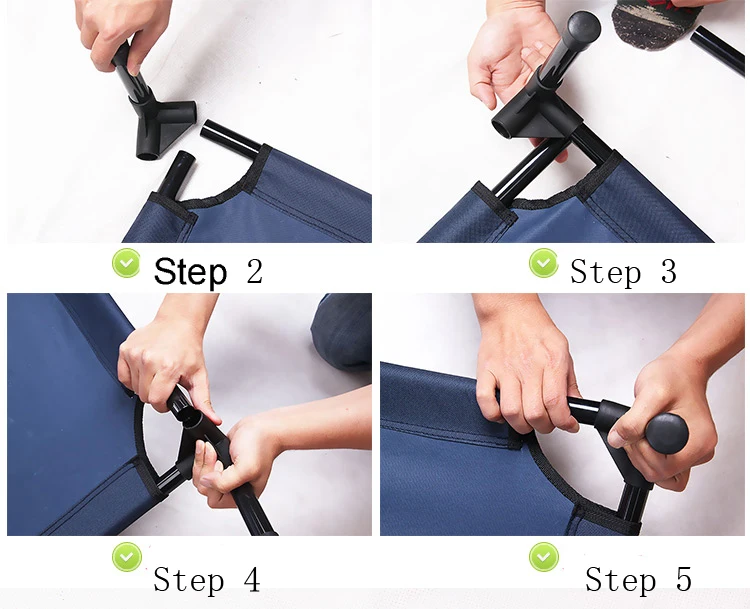 Step 2

Step 3

Step 4

Step 5