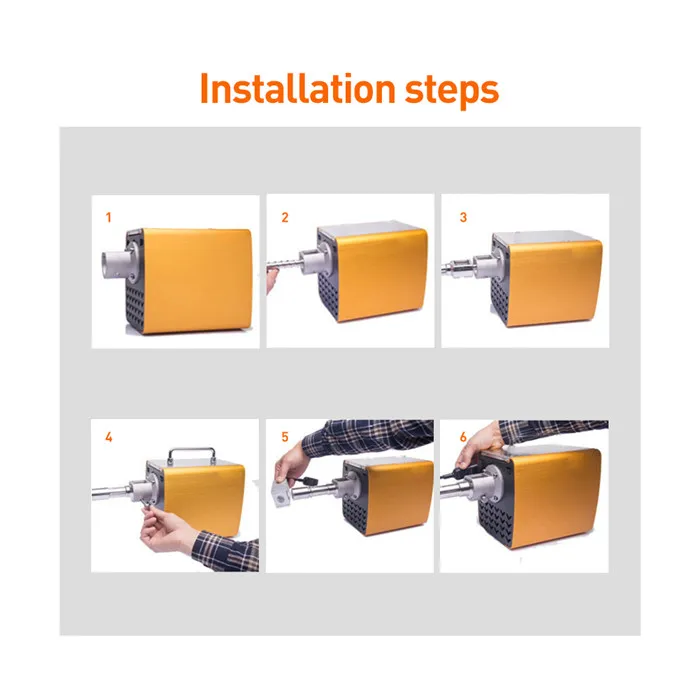 Installation steps

1

2

3

4

5

6