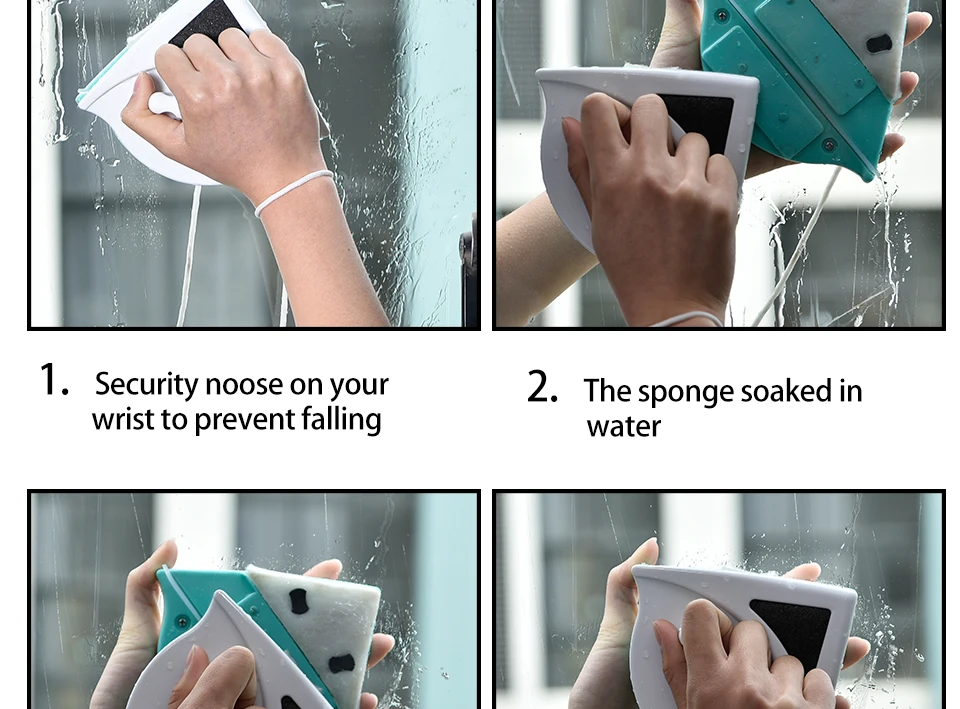 1. Security noose on your wrist to prevent falling

2. The sponge soaked in water