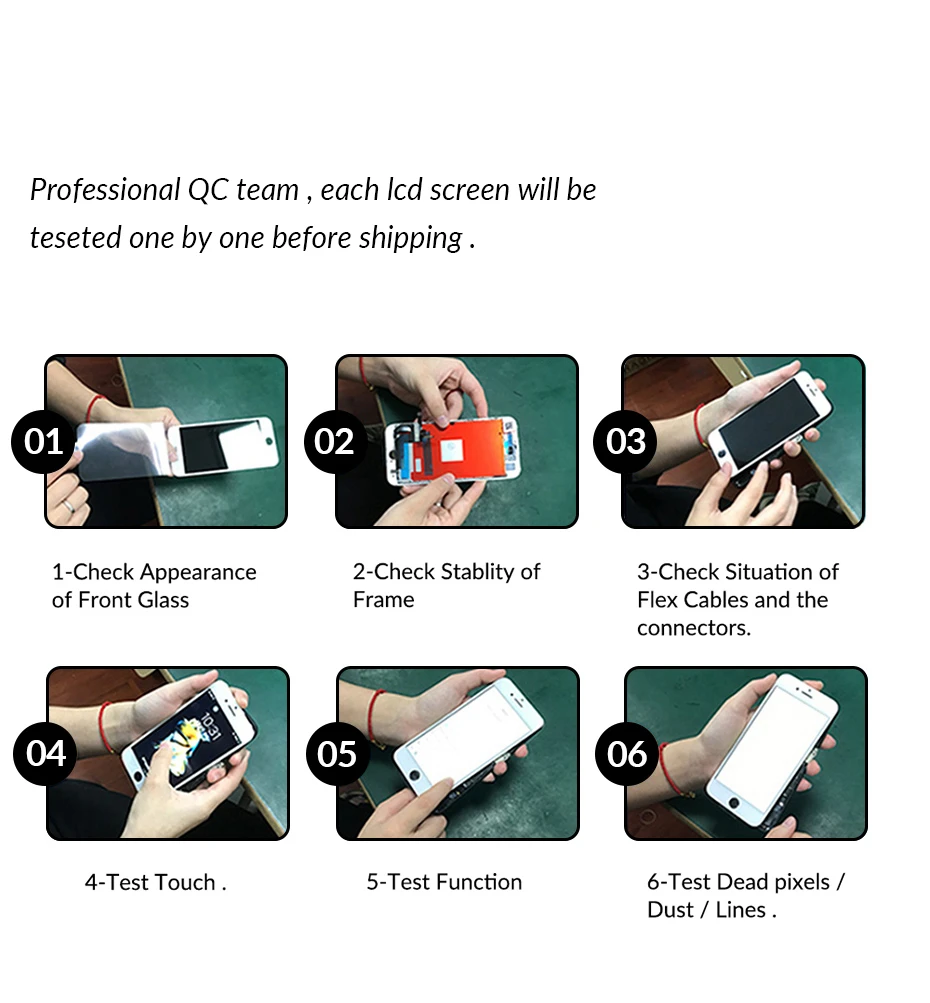 Professional QC team , each lcd screen will be teseted one by one before shipping .

01

1-Check Appearance of Front Glass

02

2-Check Stablity of Frame

03

3-Check Situation of Flex Cables and the connectors.

04

10:31

4-Test Touch .

05

5-Test Function

06

6-Test Dead pixels / Dust / Lines .