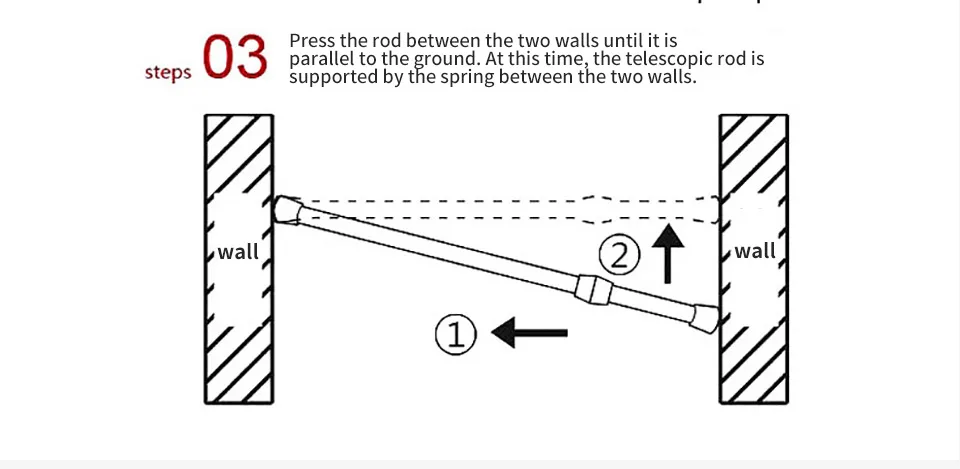 steps 03 Press the rod between the two walls until it is parallel to the ground. At this time, the telescopic rod is supported by the spring between the two walls.

wall

②

wall

①