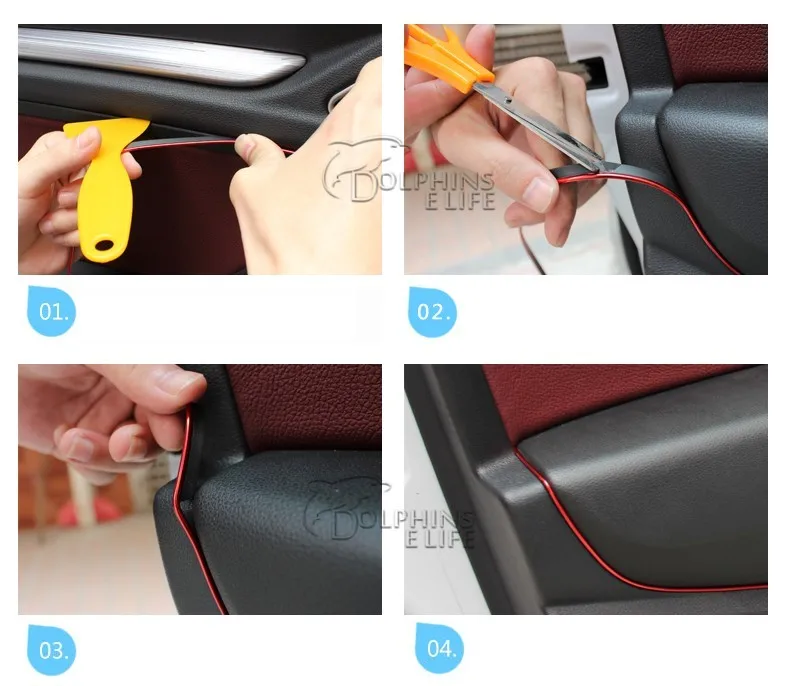 DOLPHINS E LIFE

01.

02.

DOLPHINS E LIFE

03.

04.