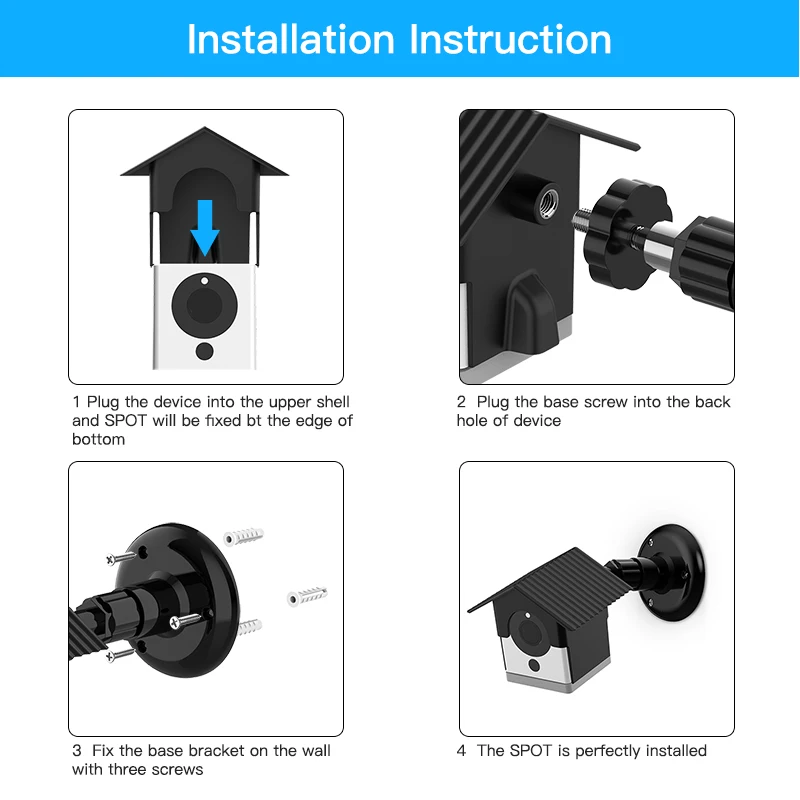 Installation Instruction

1 Plug the device into the upper shell and SPOT will be fixed bt the edge of bottom

2 Plug the base screw into the back hole of device

3 Fix the base bracket on the wall with three screws

4 The SPOT is perfectly installed