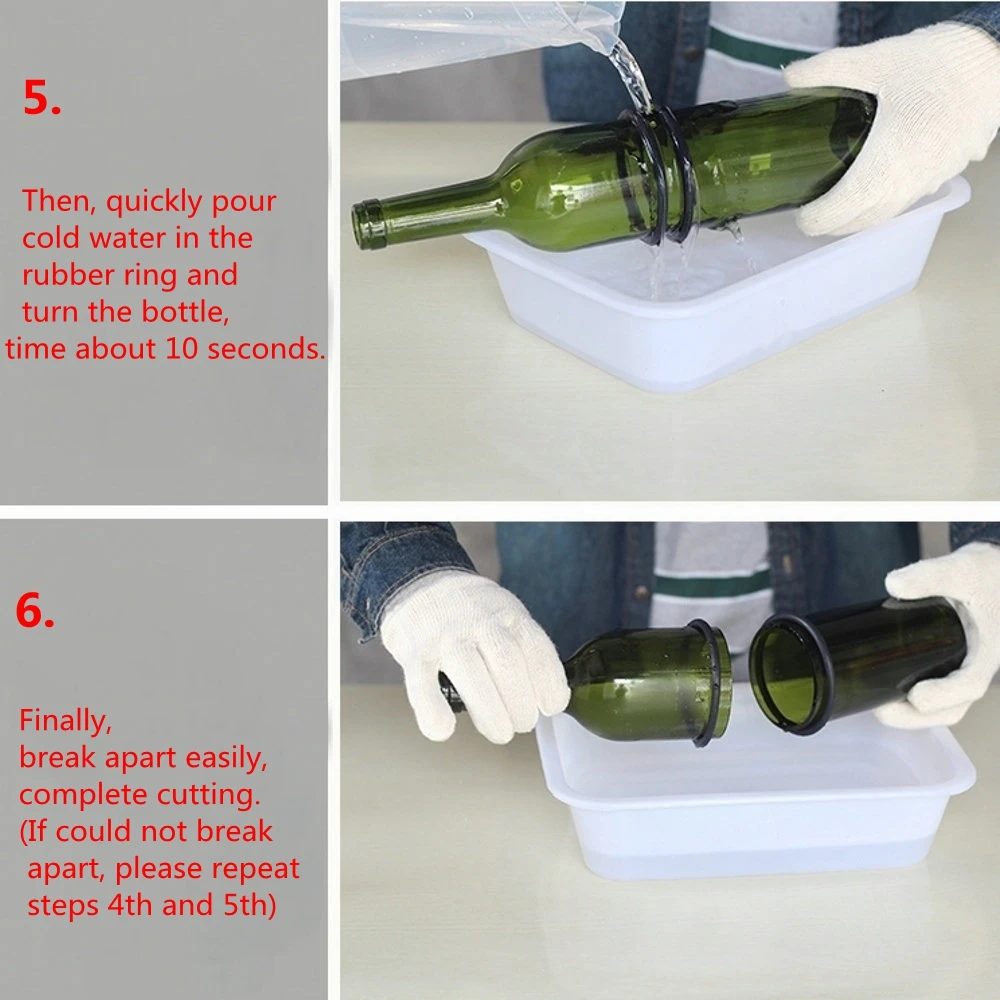 5.

Then, quickly pour cold water in the rubber ring and turn the bottle, time about 10 seconds.

6.

Finally, break apart easily, complete cutting. (If could not break apart, please repeat steps 4th and 5th)