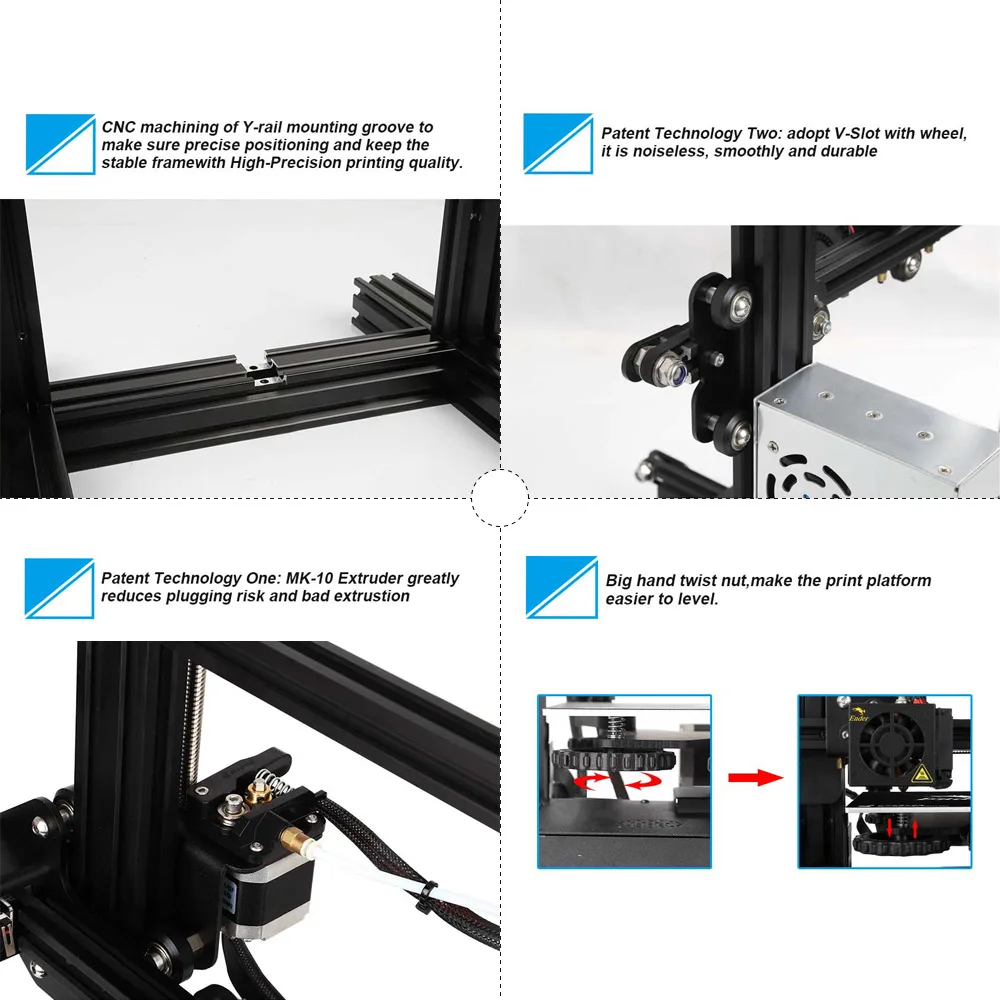 CNC machining of Y-rail mounting groove to make sure precise positioning and keep the stable framewith High-Precision printing quality.

Patent Technology Two: adopt V-Slot with wheel, it is noiseless, smoothly and durable

Patent Technology One: MK-10 Extruder greatly reduces plugging risk and bad extrustion

Big hand twist nut,make the print platform easier to level.

Ender