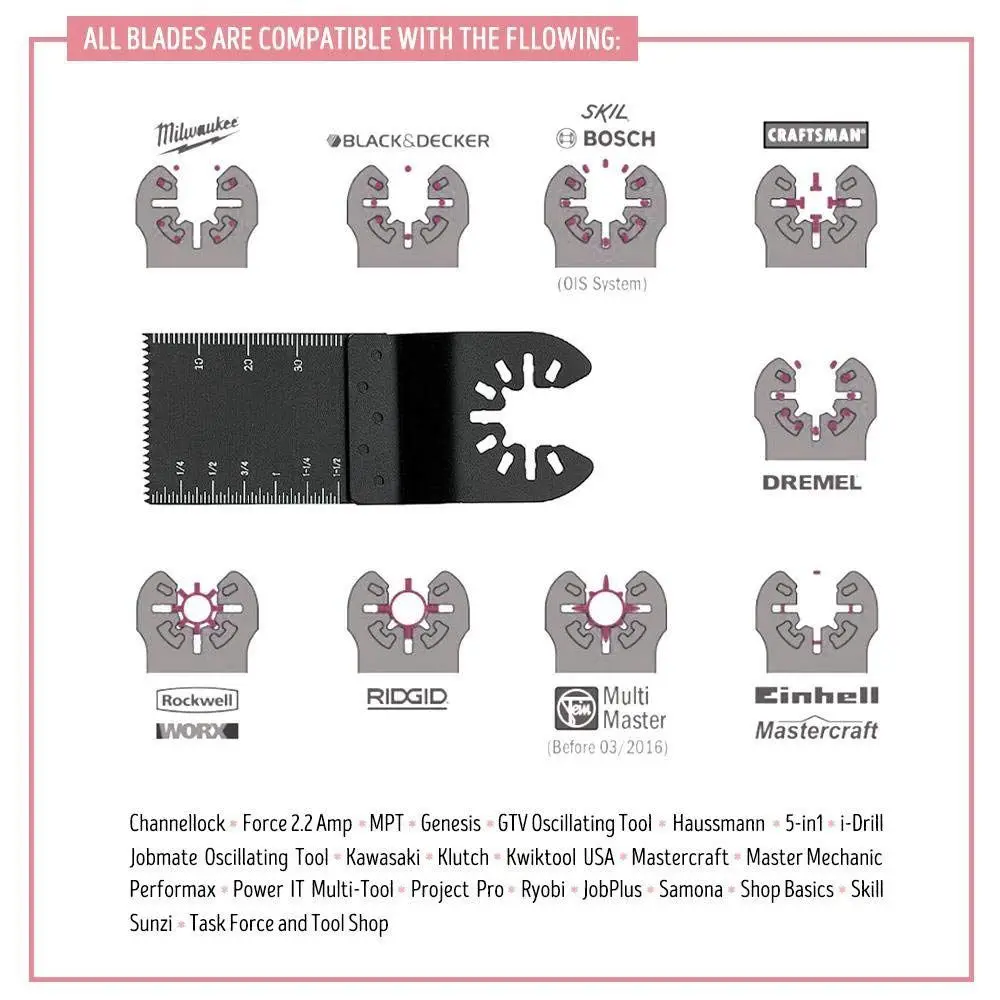 ALL BLADES ARE COMPATIBLE WITH THE FLLOWING:

Milwaukee

BLACK&DECKER

SKIL
BOSCH

(OIS System)

CRAFTSMAN

10 20 30

1/4 1/2 3/4 1 1-1/4 1-1/2

DREMEL

Rockwell
WORX

RIDGID

Fein Multi Master
(Before 03/2016)

Einhell
Mastercraft

Channellock • Force 2.2 Amp • MPT • Genesis • GTV Oscillating Tool • Haussmann • 5-in1 • i-Drill Jobmate Oscillating Tool • Kawasaki • Klutch • Kwiktool USA • Mastercraft • Master Mechanic Performax • Power IT Multi-Tool • Project Pro • Ryobi • JobPlus • Samona • Shop Basics • Skill Sunzi • Task Force and Tool Shop