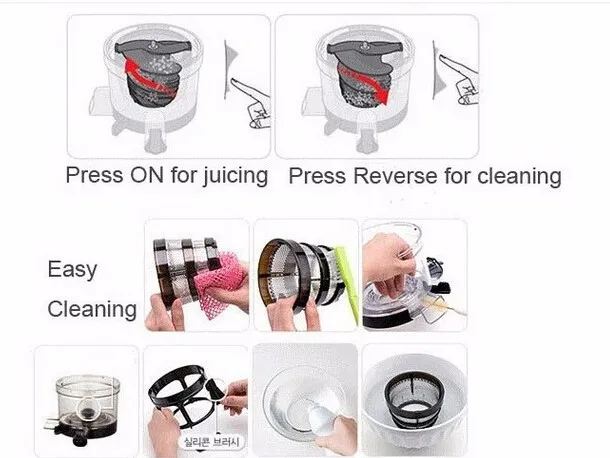 Press ON for juicing

Press Reverse for cleaning

Easy Cleaning

실리콘 브러시