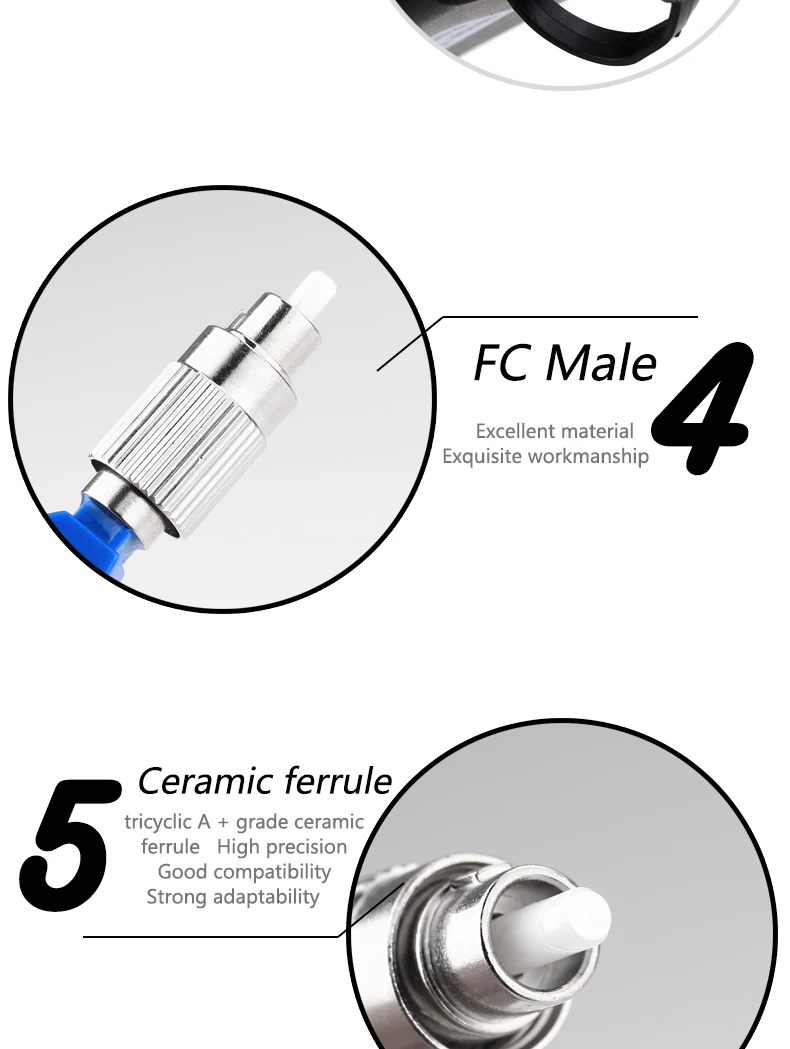 FC Male

4

Excellent material
Exquisite workmanship

5

Ceramic ferrule

tricyclic A + grade ceramic ferrule High precision
Good compatibility
Strong adaptability