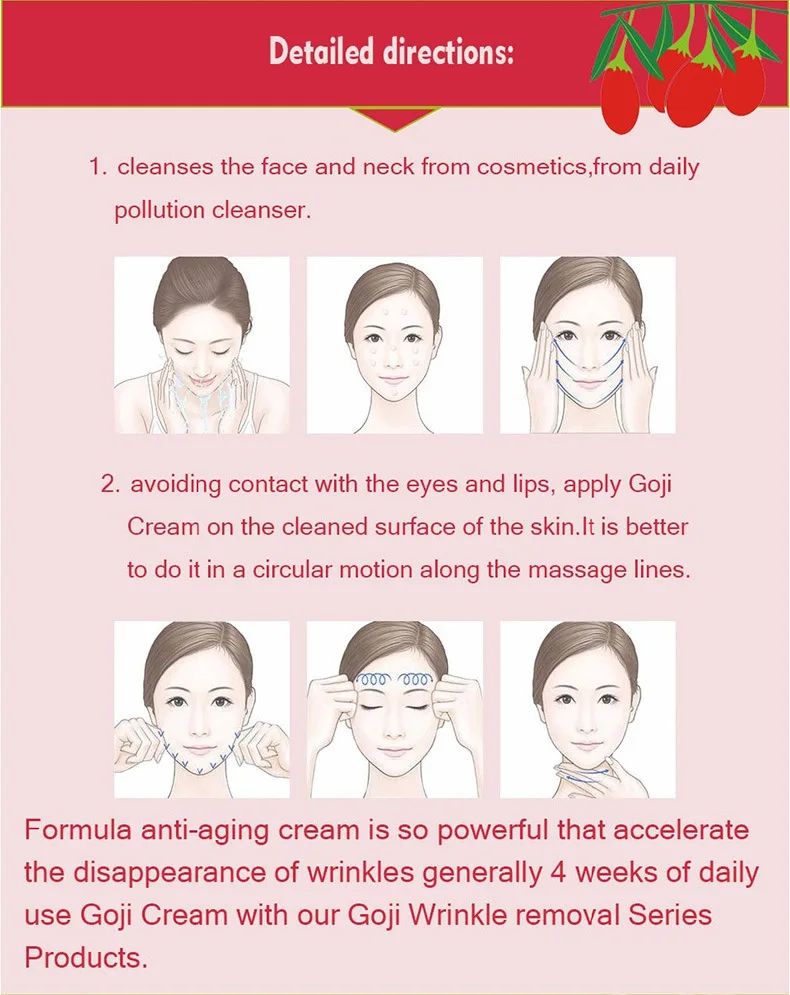 Detailed directions:

1. cleanses the face and neck from cosmetics,from daily pollution cleanser.

2. avoiding contact with the eyes and lips, apply Goji Cream on the cleaned surface of the skin.It is better to do it in a circular motion along the massage lines.

Formula anti-aging cream is so powerful that accelerate the disappearance of wrinkles generally 4 weeks of daily use Goji Cream with our Goji Wrinkle removal Series Products.