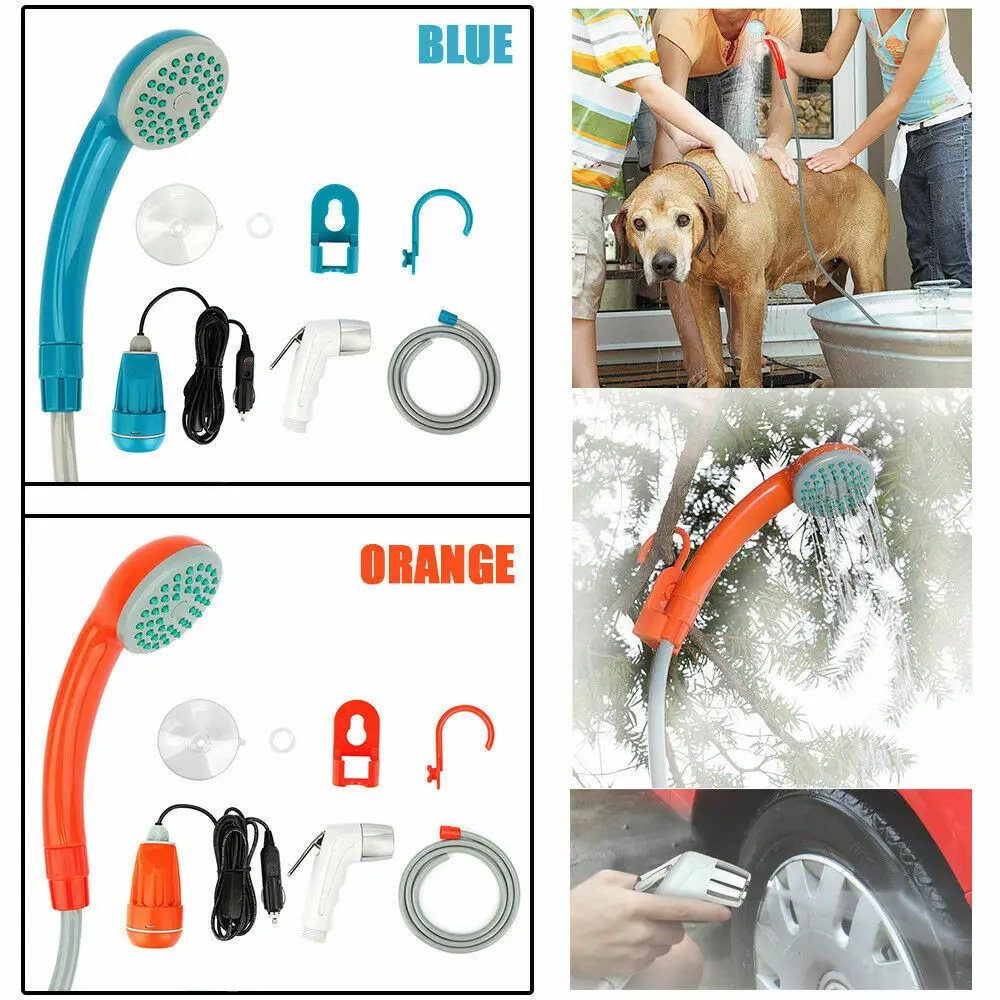 BLUE

ORANGE