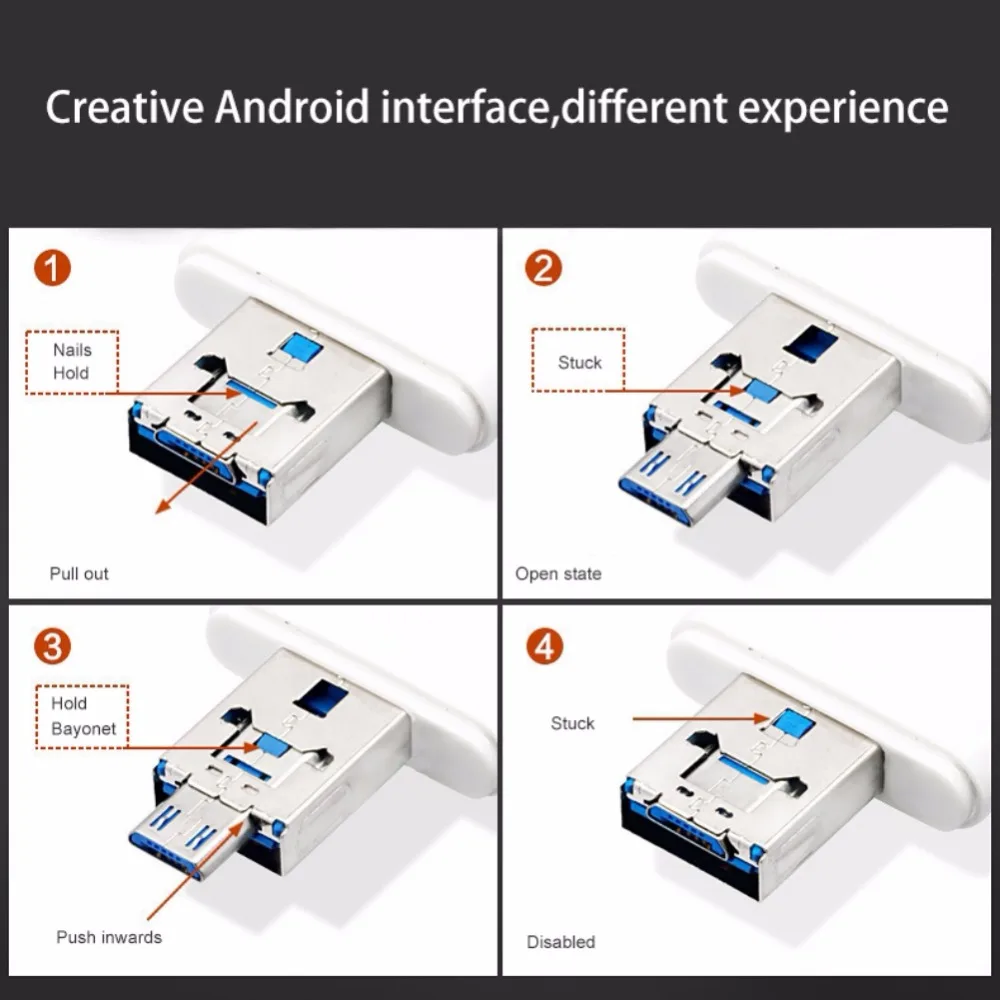 Creative Android interface,different experience

1
Nails Hold
Pull out

2
Stuck
Open state

3
Hold Bayonet
Push inwards

4
Stuck
Disabled