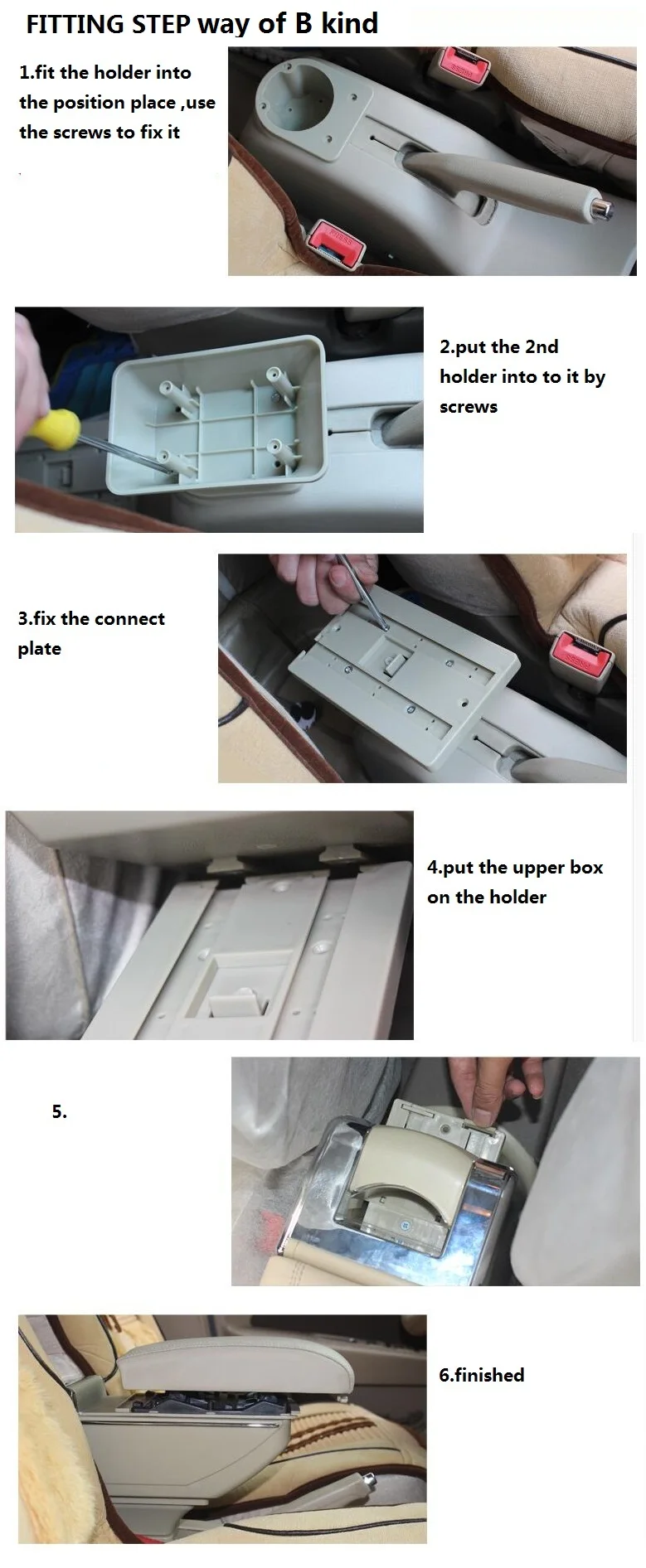 FITTING STEP way of B kind

1.fit the holder into the position place ,use the screws to fix it

PRESS

PRESS

2.put the 2nd holder into to it by screws

3.fix the connect plate

PRESS

4.put the upper box on the holder

5.

6.finished