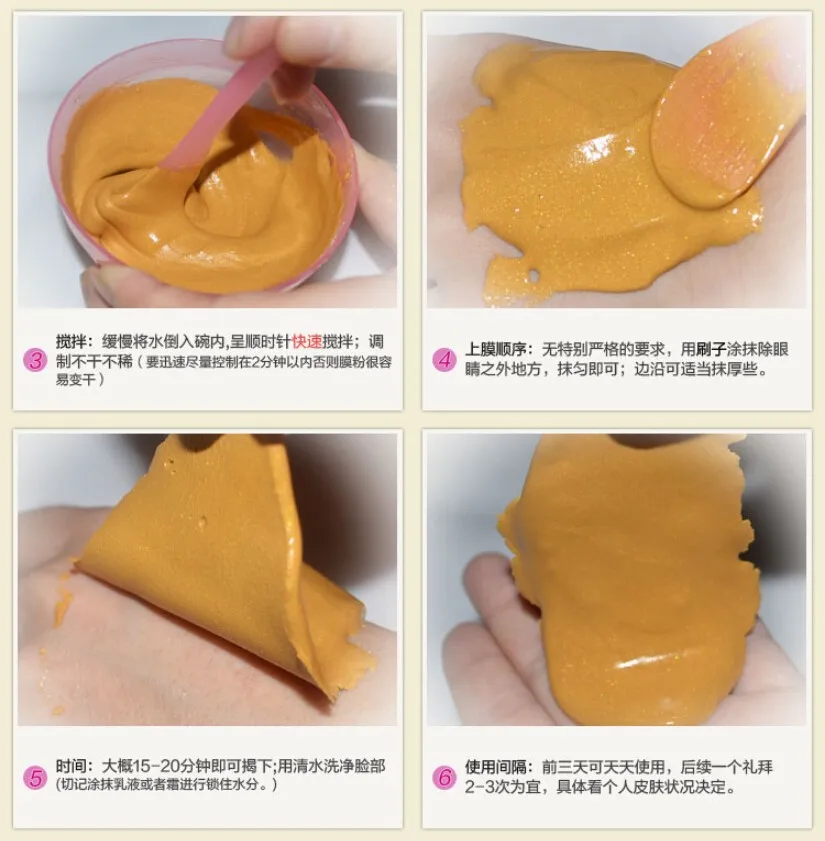 3 搅拌：缓慢将水倒入碗内,呈顺时针快速搅拌；调制不干不稀（要迅速尽量控制在2分钟以内否则膜粉很容易变干）

4 上膜顺序：无特别严格的要求，用刷子涂抹除眼睛之外地方，抹匀即可；边沿可适当抹厚些。

5 时间：大概15-20分钟即可揭下;用清水洗净脸部（切记涂抹乳液或者霜进行锁住水分。）

6 使用间隔：前三天可天天使用，后续一个礼拜2-3次为宜，具体看个人皮肤状况决定。