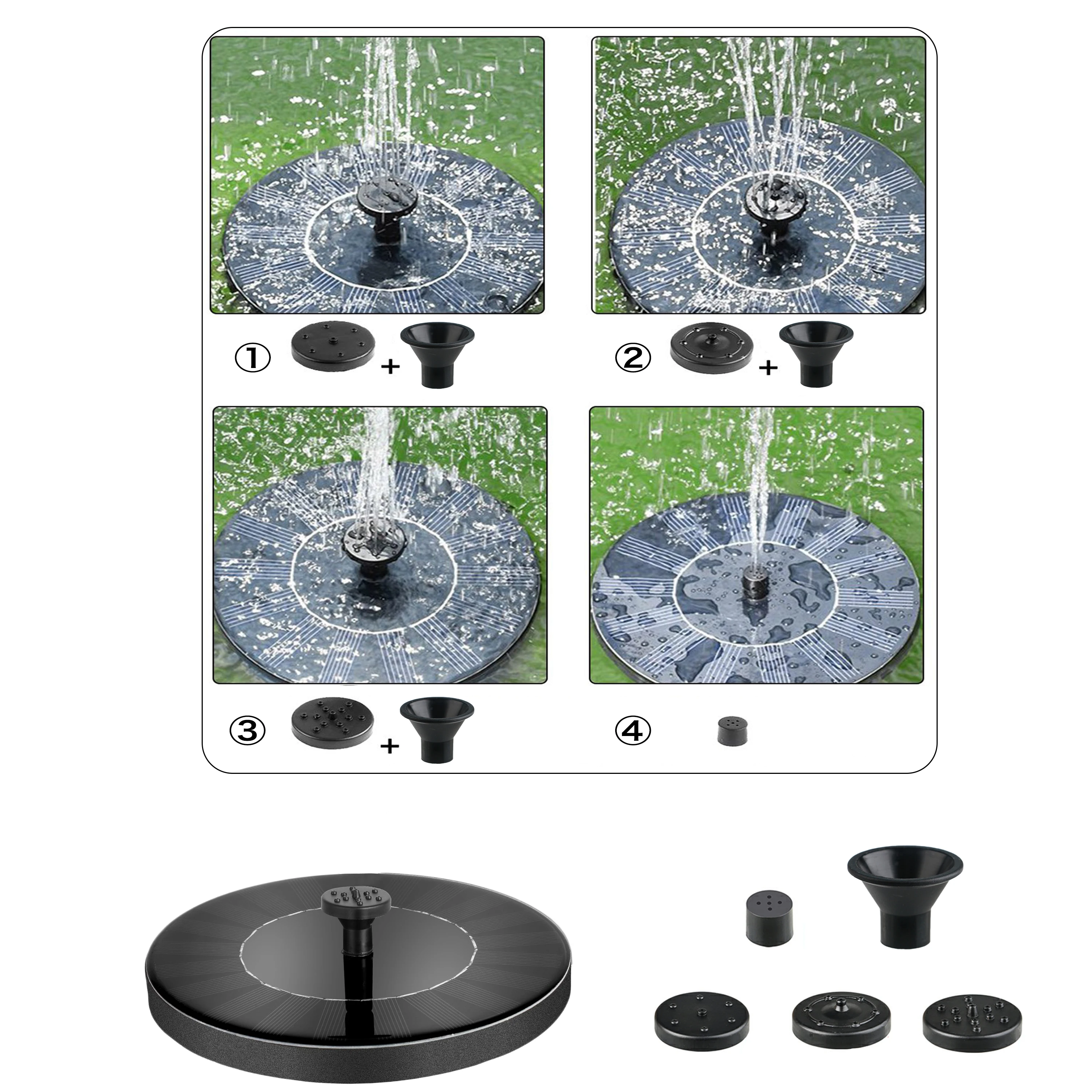 ①
+

②
+

③
+

④