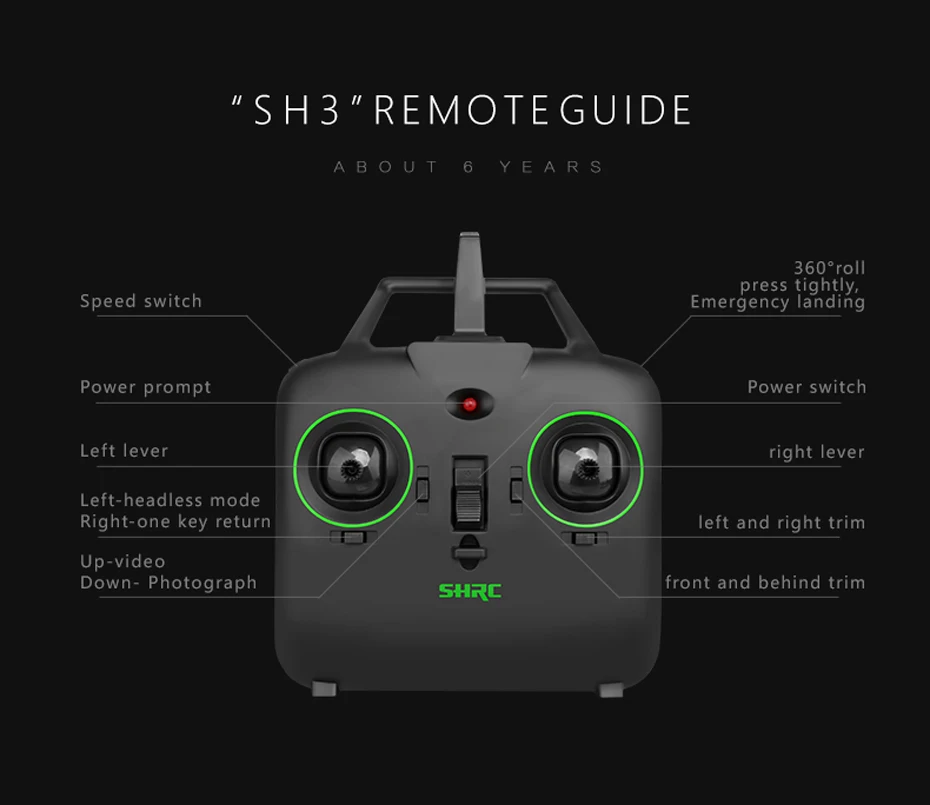 "SH3" REMOTE GUIDE

ABOUT 6 YEARS

Speed switch

Power prompt

Left lever

Left-headless mode
Right-one key return

Up-video
Down- Photograph

360°roll
press tightly,
Emergency landing

Power switch

right lever

left and right trim

front and behind trim

SHRC