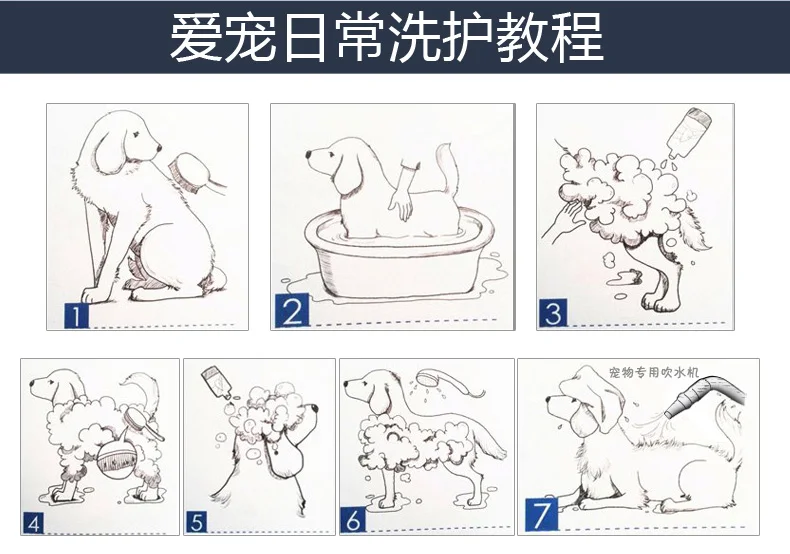 爱宠日常洗护教程

1

2

3

4

5

6

宠物专用吹水机

7